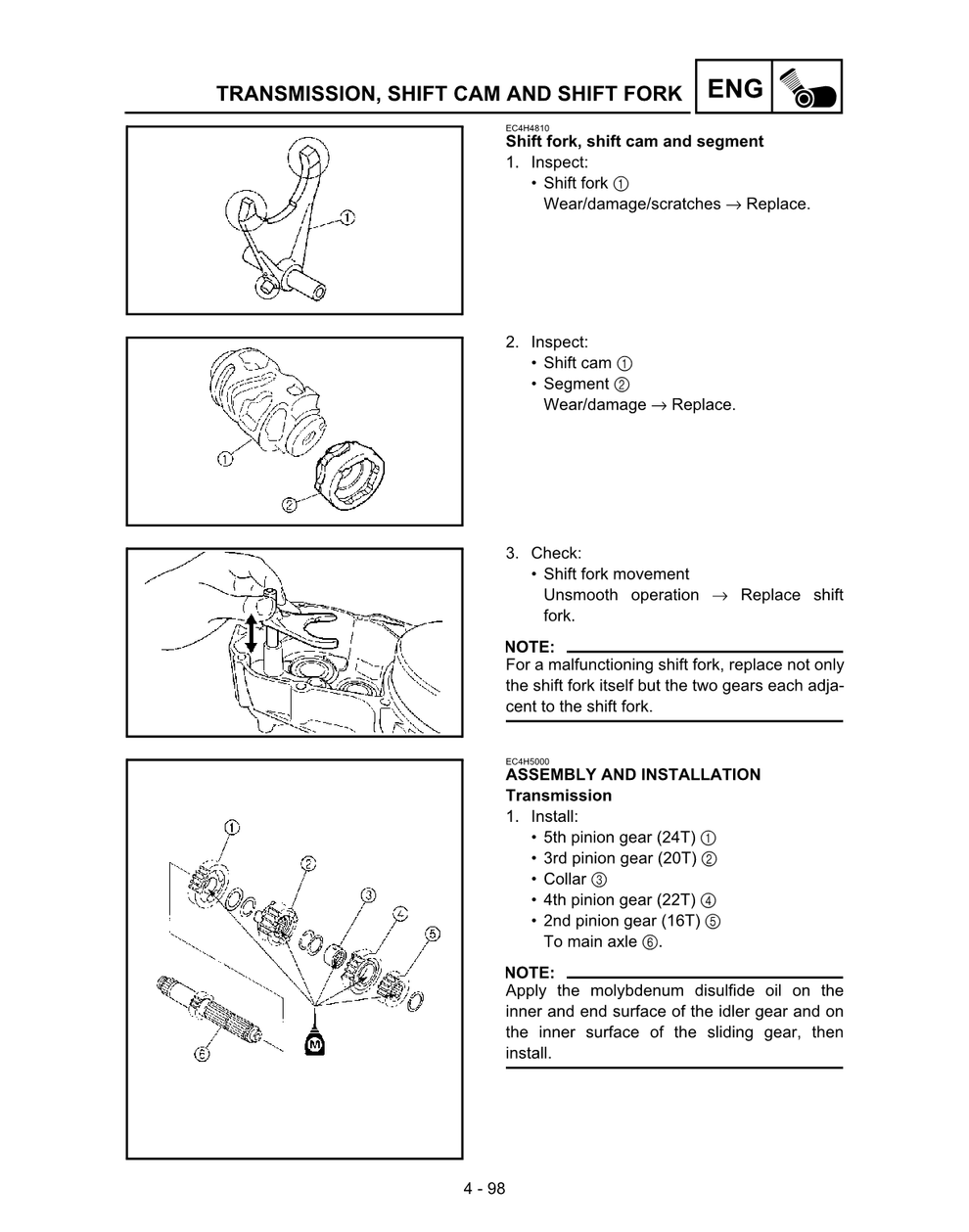 TRANSMISSION, SHIFT CAM AND SHIFT FORK ENG

①

EC4H4810
Shift fork, shift cam and segment
1. Inspect:
• Shift fork ①
Wear/damage/scratches → Replace.

①
②

2. Inspect:
• Shift cam ①
• Segment ②
Wear/damage → Replace.

3. Check:
• Shift fork movement
Unsmooth operation → Replace shift fork.

NOTE:
For a malfunctioning shift fork, replace not only the shift fork itself but the two gears each adjacent to the shift fork.

①
②
③
④
⑤
⑥
M

EC4H5000
ASSEMBLY AND INSTALLATION
Transmission
1. Install:
• 5th pinion gear (24T) ①
• 3rd pinion gear (20T) ②
• Collar ③
• 4th pinion gear (22T) ④
• 2nd pinion gear (16T) ⑤
To main axle ⑥.

NOTE:
Apply the molybdenum disulfide oil on the inner and end surface of the idler gear and on the inner surface of the sliding gear, then install.

4 - 98