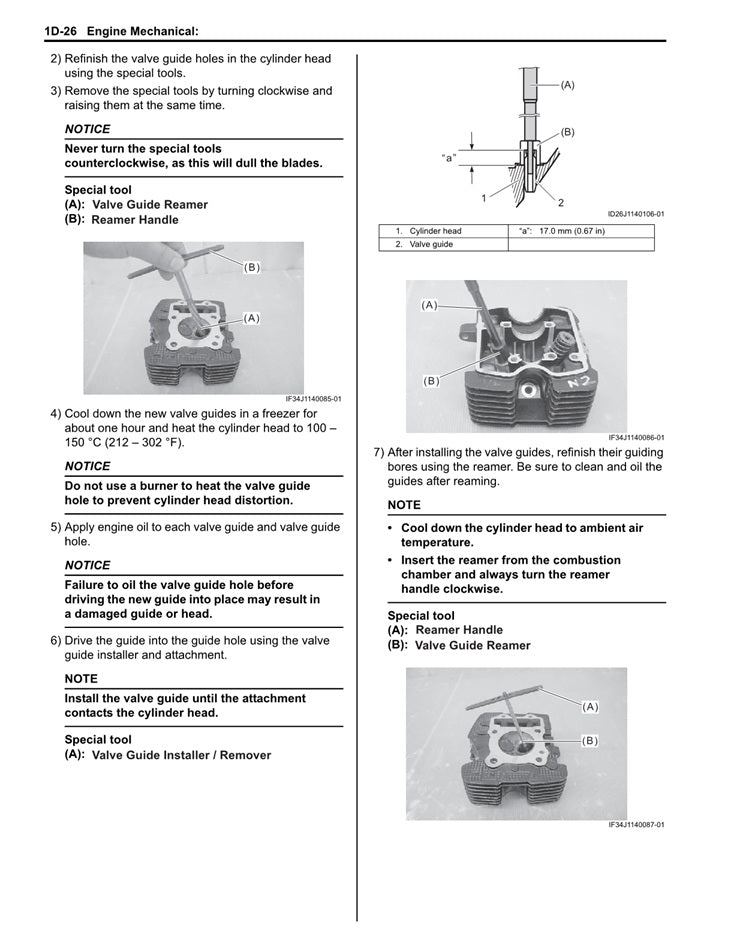 1D-26 Engine Mechanical:

2) Refinish the valve guide holes in the cylinder head using the special tools.

3) Remove the special tools by turning clockwise and raising them at the same time.

NOTICE

Never turn the special tools counterclockwise, as this will dull the blades.

Special tool
(A): Valve Guide Reamer
(B): Reamer Handle

(B)
(A)

IF34J1140085-01

4) Cool down the new valve guides in a freezer for about one hour and heat the cylinder head to 100 – 150 °C (212 – 302 °F).

NOTICE

Do not use a burner to heat the valve guide hole to prevent cylinder head distortion.

5) Apply engine oil to each valve guide and valve guide hole.

NOTICE

Failure to oil the valve guide hole before driving the new guide into place may result in a damaged guide or head.

6) Drive the guide into the guide hole using the valve guide installer and attachment.

NOTE

Install the valve guide until the attachment contacts the cylinder head.

Special tool
(A): Valve Guide Installer / Remover

(A)
(B)
"a"
1
2

ID26J1140106-01

| 1. Cylinder head | "a": 17.0 mm (0.67 in) |
|---|---|
| 2. Valve guide | |

(A)
(B)
N2

IF34J1140086-01

7) After installing the valve guides, refinish their guiding bores using the reamer. Be sure to clean and oil the guides after reaming.

NOTE

• Cool down the cylinder head to ambient air temperature.
• Insert the reamer from the combustion chamber and always turn the reamer handle clockwise.

Special tool
(A): Reamer Handle
(B): Valve Guide Reamer

(A)
(B)

IF34J1140087-01