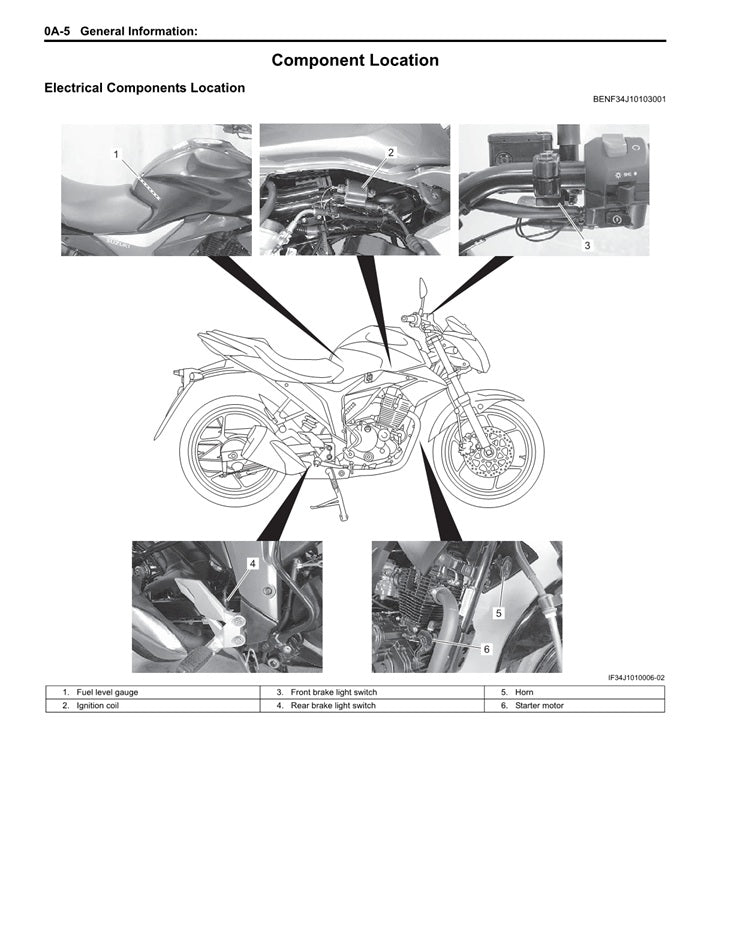 0A-5 General Information:

Component Location

Electrical Components Location

BENF34J10103001

1

2

3

4

5

6

IF34J1010006-02

| 1. Fuel level gauge | 3. Front brake light switch | 5. Horn |
|---|---|---|
| 2. Ignition coil | 4. Rear brake light switch | 6. Starter motor |