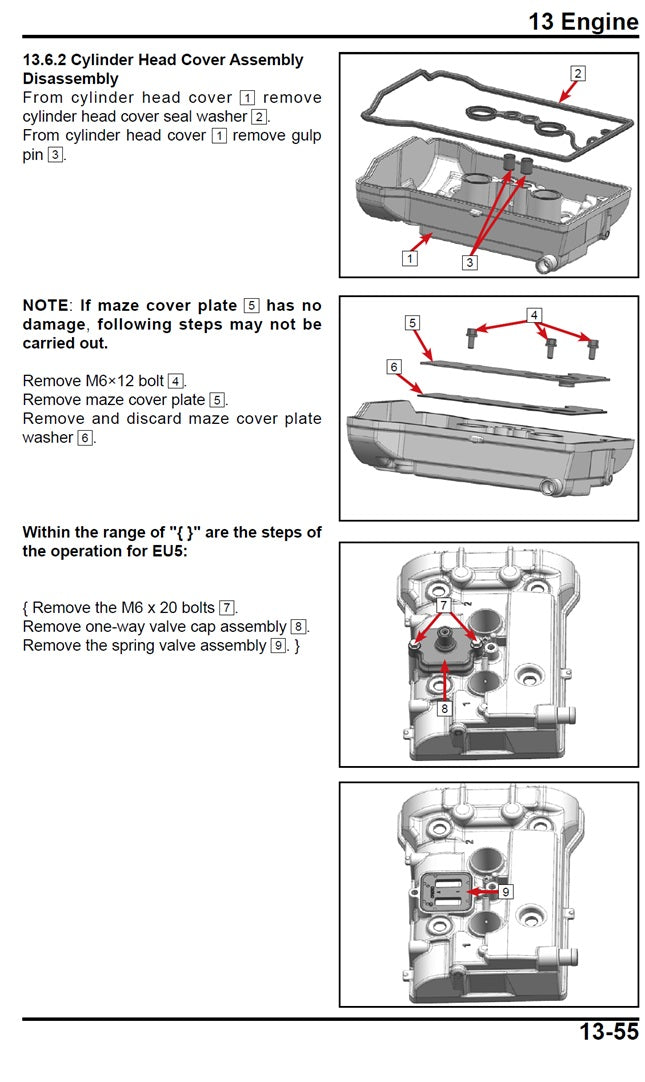 13 Engine

13.6.2 Cylinder Head Cover Assembly Disassembly
From cylinder head cover 1 remove cylinder head cover seal washer 2.
From cylinder head cover 1 remove gulp pin 3.

2
1
3

NOTE: If maze cover plate 5 has no damage, following steps may not be carried out.

Remove M6×12 bolt 4.
Remove maze cover plate 5.
Remove and discard maze cover plate washer 6.

5
4
6

Within the range of "{ }" are the steps of the operation for EU5:

{ Remove the M6 x 20 bolts 7.
Remove one-way valve cap assembly 8.
Remove the spring valve assembly 9. }

7
8

9

13-55