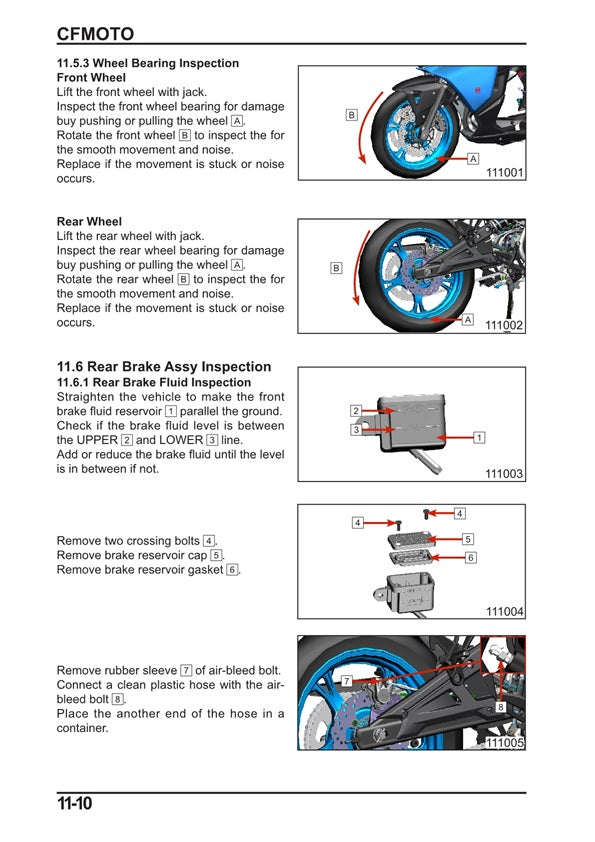 CFMOTO

11.5.3 Wheel Bearing Inspection
Front Wheel
Lift the front wheel with jack.
Inspect the front wheel bearing for damage buy pushing or pulling the wheel A.
Rotate the front wheel B to inspect the for the smooth movement and noise.
Replace if the movement is stuck or noise occurs.

B
A
111001

Rear Wheel
Lift the rear wheel with jack.
Inspect the rear wheel bearing for damage buy pushing or pulling the wheel A.
Rotate the rear wheel B to inspect the for the smooth movement and noise.
Replace if the movement is stuck or noise occurs.

B
A
111002

11.6 Rear Brake Assy Inspection
11.6.1 Rear Brake Fluid Inspection
Straighten the vehicle to make the front brake fluid reservoir 1 parallel the ground.
Check if the brake fluid level is between the UPPER 2 and LOWER 3 line.
Add or reduce the brake fluid until the level is in between if not.

2
3
1
111003

Remove two crossing bolts 4.
Remove brake reservoir cap 5.
Remove brake reservoir gasket 6.

4
4
5
6
111004

Remove rubber sleeve 7 of air-bleed bolt.
Connect a clean plastic hose with the air-bleed bolt 8.
Place the another end of the hose in a container.

7
8
111005

11-10