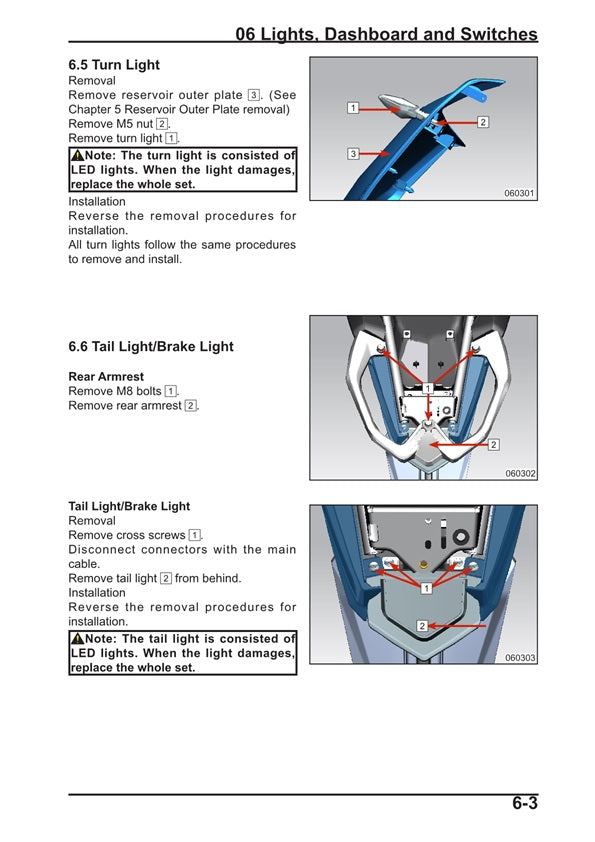 06 Lights, Dashboard and Switches

6.5 Turn Light
Removal
Remove reservoir outer plate 3. (See Chapter 5 Reservoir Outer Plate removal)
Remove M5 nut 2.
Remove turn light 1.

Note: The turn light is consisted of LED lights. When the light damages, replace the whole set.

Installation
Reverse the removal procedures for installation.
All turn lights follow the same procedures to remove and install.

1
2
3
060301

6.6 Tail Light/Brake Light

Rear Armrest
Remove M8 bolts 1.
Remove rear armrest 2.

1
2
060302

Tail Light/Brake Light
Removal
Remove cross screws 1.
Disconnect connectors with the main cable.
Remove tail light 2 from behind.
Installation
Reverse the removal procedures for installation.

Note: The tail light is consisted of LED lights. When the light damages, replace the whole set.

1
2
060303

6-3