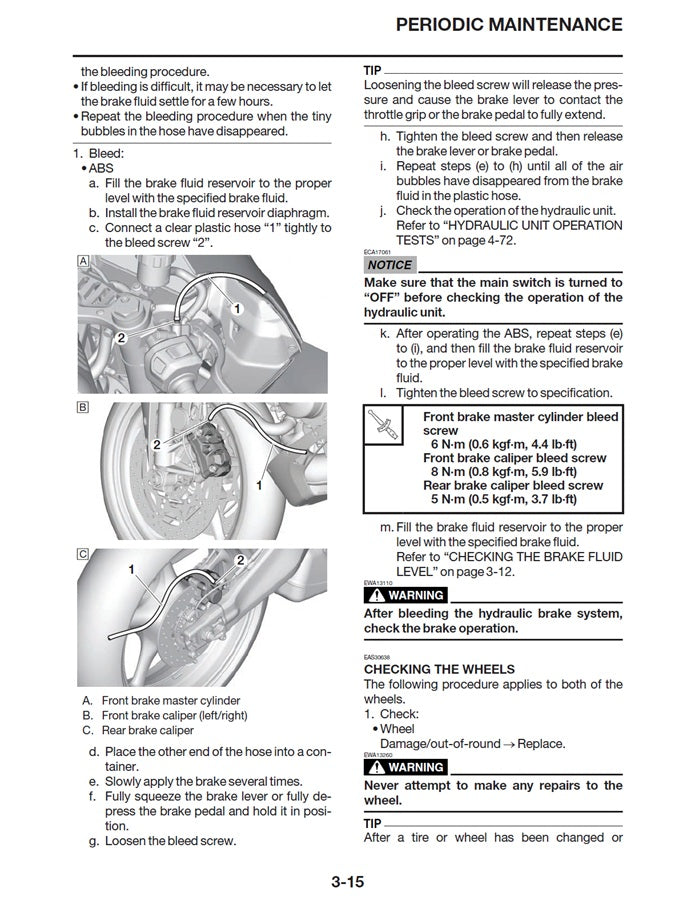 PERIODIC MAINTENANCE

the bleeding procedure.
• If bleeding is difficult, it may be necessary to let the brake fluid settle for a few hours.
• Repeat the bleeding procedure when the tiny bubbles in the hose have disappeared.

1. Bleed:
• ABS
a. Fill the brake fluid reservoir to the proper level with the specified brake fluid.
b. Install the brake fluid reservoir diaphragm.
c. Connect a clear plastic hose "1" tightly to the bleed screw "2".

A
1
2

B
2
1

C
1
2

A. Front brake master cylinder
B. Front brake caliper (left/right)
C. Rear brake caliper

d. Place the other end of the hose into a container.
e. Slowly apply the brake several times.
f. Fully squeeze the brake lever or fully depress the brake pedal and hold it in position.
g. Loosen the bleed screw.

TIP
Loosening the bleed screw will release the pressure and cause the brake lever to contact the throttle grip or the brake pedal to fully extend.

h. Tighten the bleed screw and then release the brake lever or brake pedal.
i. Repeat steps (e) to (h) until all of the air bubbles have disappeared from the brake fluid in the plastic hose.
j. Check the operation of the hydraulic unit. Refer to "HYDRAULIC UNIT OPERATION TESTS" on page 4-72.

ECA17061
NOTICE
Make sure that the main switch is turned to "OFF" before checking the operation of the hydraulic unit.

k. After operating the ABS, repeat steps (e) to (i), and then fill the brake fluid reservoir to the proper level with the specified brake fluid.
l. Tighten the bleed screw to specification.

Front brake master cylinder bleed screw
6 N·m (0.6 kgf·m, 4.4 lb·ft)
Front brake caliper bleed screw
8 N·m (0.8 kgf·m, 5.9 lb·ft)
Rear brake caliper bleed screw
5 N·m (0.5 kgf·m, 3.7 lb·ft)

m. Fill the brake fluid reservoir to the proper level with the specified brake fluid.
Refer to "CHECKING THE BRAKE FLUID LEVEL" on page 3-12.

EWA13110
WARNING
After bleeding the hydraulic brake system, check the brake operation.

EAS30638
CHECKING THE WHEELS
The following procedure applies to both of the wheels.
1. Check:
• Wheel
Damage/out-of-round → Replace.
EWA13260
WARNING
Never attempt to make any repairs to the wheel.

TIP
After a tire or wheel has been changed or

3-15