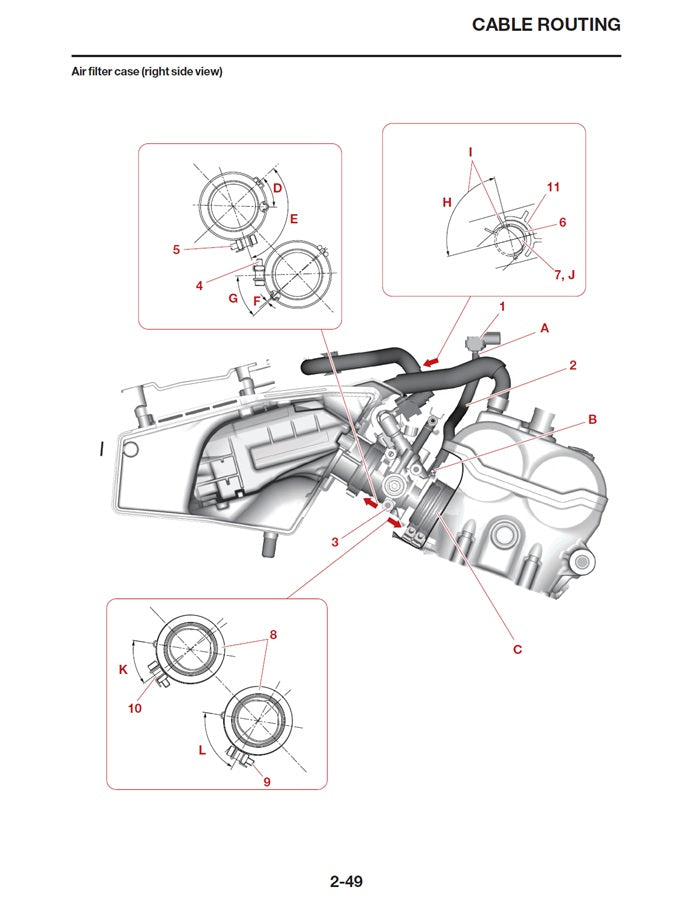 CABLE ROUTING

Air filter case (right side view)

D
E
5
4
G
F

I
H
11
6
7, J

1
A
2
B
3
C

8
K
10
L
9

2-49