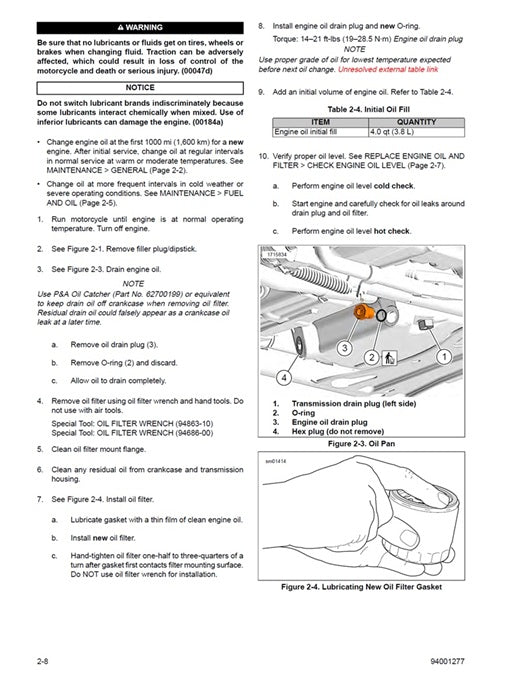 ⚠ WARNING

Be sure that no lubricants or fluids get on tires, wheels or brakes when changing fluid. Traction can be adversely affected, which could result in loss of control of the motorcycle and death or serious injury. (00047d)

NOTICE

Do not switch lubricant brands indiscriminately because some lubricants interact chemically when mixed. Use of inferior lubricants can damage the engine. (00184a)

• Change engine oil at the first 1000 mi (1,600 km) for a new engine. After initial service, change oil at regular intervals in normal service at warm or moderate temperatures. See MAINTENANCE > GENERAL (Page 2-2).

• Change oil at more frequent intervals in cold weather or severe operating conditions. See MAINTENANCE > FUEL AND OIL (Page 2-5).

1. Run motorcycle until engine is at normal operating temperature. Turn off engine.

2. See Figure 2-1. Remove filler plug/dipstick.

3. See Figure 2-3. Drain engine oil.

NOTE

Use P&A Oil Catcher (Part No. 62700199) or equivalent to keep drain oil off crankcase when removing oil filter. Residual drain oil could falsely appear as a crankcase oil leak at a later time.

a. Remove oil drain plug (3).

b. Remove O-ring (2) and discard.

c. Allow oil to drain completely.

4. Remove oil filter using oil filter wrench and hand tools. Do not use with air tools.

Special Tool: OIL FILTER WRENCH (94863-10)
Special Tool: OIL FILTER WRENCH (94686-00)

5. Clean oil filter mount flange.

6. Clean any residual oil from crankcase and transmission housing.

7. See Figure 2-4. Install oil filter.

a. Lubricate gasket with a thin film of clean engine oil.

b. Install new oil filter.

c. Hand-tighten oil filter one-half to three-quarters of a turn after gasket first contacts filter mounting surface. Do NOT use oil filter wrench for installation.

8. Install engine oil drain plug and new O-ring.

Torque: 14–21 ft-lbs (19–28.5 N·m) Engine oil drain plug

NOTE

Use proper grade of oil for lowest temperature expected before next oil change. Unresolved external table link

9. Add an initial volume of engine oil. Refer to Table 2-4.

Table 2-4. Initial Oil Fill

| ITEM | QUANTITY |
|---|---|
| Engine oil initial fill | 4.0 qt (3.8 L) |

10. Verify proper oil level. See REPLACE ENGINE OIL AND FILTER > CHECK ENGINE OIL LEVEL (Page 2-7).

a. Perform engine oil level cold check.

b. Start engine and carefully check for oil leaks around drain plug and oil filter.

c. Perform engine oil level hot check.

1715834

3 2 1 4

1. Transmission drain plug (left side)
2. O-ring
3. Engine oil drain plug
4. Hex plug (do not remove)

Figure 2-3. Oil Pan

sm01414

Figure 2-4. Lubricating New Oil Filter Gasket

2-8

94001277