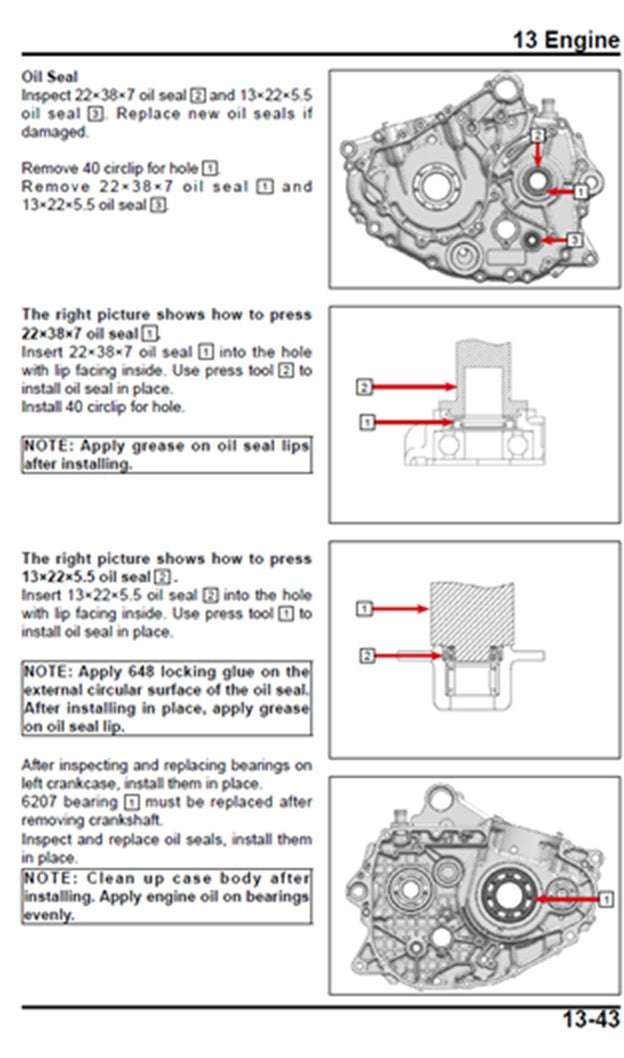 13 Engine

Oil Seal
Inspect 22×38×7 oil seal 2 and 13×22×5.5 oil seal 3. Replace new oil seals if damaged.

Remove 40 circlip for hole 1.
Remove 22×38×7 oil seal 1 and 13×22×5.5 oil seal 3.

2
1
3

The right picture shows how to press 22×38×7 oil seal 1.
Insert 22×38×7 oil seal 1 into the hole with lip facing inside. Use press tool 2 to install oil seal in place.
Install 40 circlip for hole.

NOTE: Apply grease on oil seal lips after installing.

2
1

The right picture shows how to press 13×22×5.5 oil seal 2.
Insert 13×22×5.5 oil seal 2 into the hole with lip facing inside. Use press tool 1 to install oil seal in place.

NOTE: Apply 648 locking glue on the external circular surface of the oil seal. After installing in place, apply grease on oil seal lip.

1
2

After inspecting and replacing bearings on left crankcase, install them in place.
6207 bearing 1 must be replaced after removing crankshaft.
Inspect and replace oil seals, install them in place.

NOTE: Clean up case body after installing. Apply engine oil on bearings evenly.

1

13-43