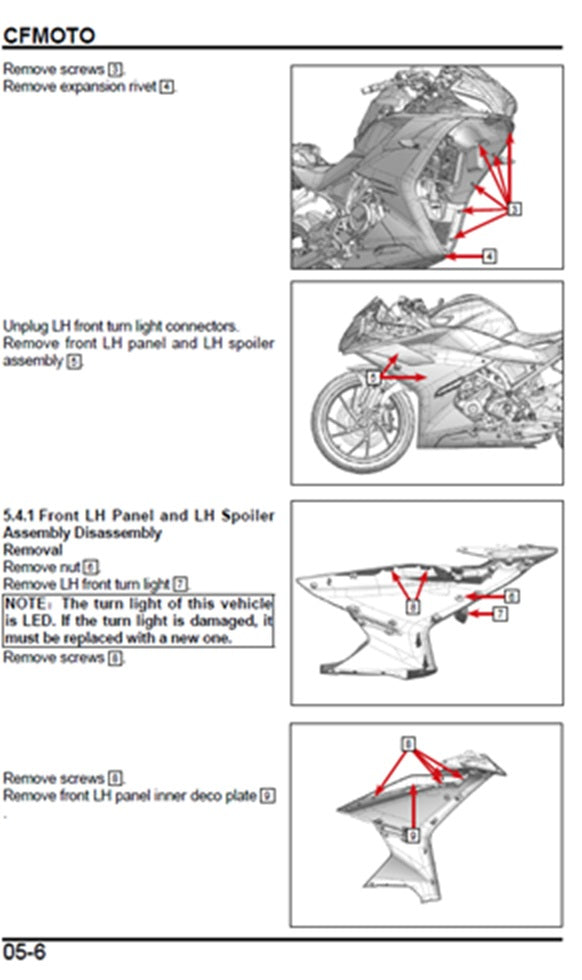 CFMOTO

Remove screws 3.
Remove expansion rivet 4.

3
4

Unplug LH front turn light connectors.
Remove front LH panel and LH spoiler assembly 5.

5

5.4.1 Front LH Panel and LH Spoiler Assembly Disassembly
Removal
Remove nut 6.
Remove LH front turn light 7.

NOTE: The turn light of this vehicle is LED. If the turn light is damaged, it must be replaced with a new one.

Remove screws 8.

8
6
7

Remove screws 8.
Remove front LH panel inner deco plate 9

8
9

05-6