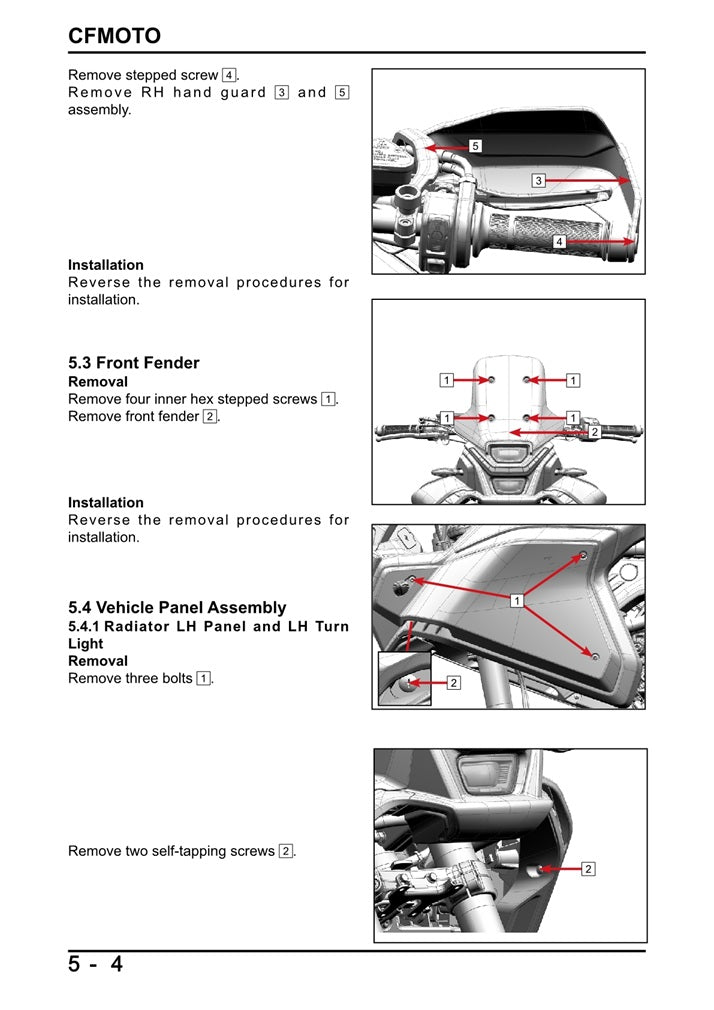 CFMOTO

Remove stepped screw 4.
Remove RH hand guard 3 and 5 assembly.

5
3
4

Installation
Reverse the removal procedures for installation.

5.3 Front Fender
Removal
Remove four inner hex stepped screws 1.
Remove front fender 2.

1
1
1
1
2

Installation
Reverse the removal procedures for installation.

5.4 Vehicle Panel Assembly
5.4.1 Radiator LH Panel and LH Turn Light
Removal
Remove three bolts 1.

1
2

Remove two self-tapping screws 2.

2

5 - 4