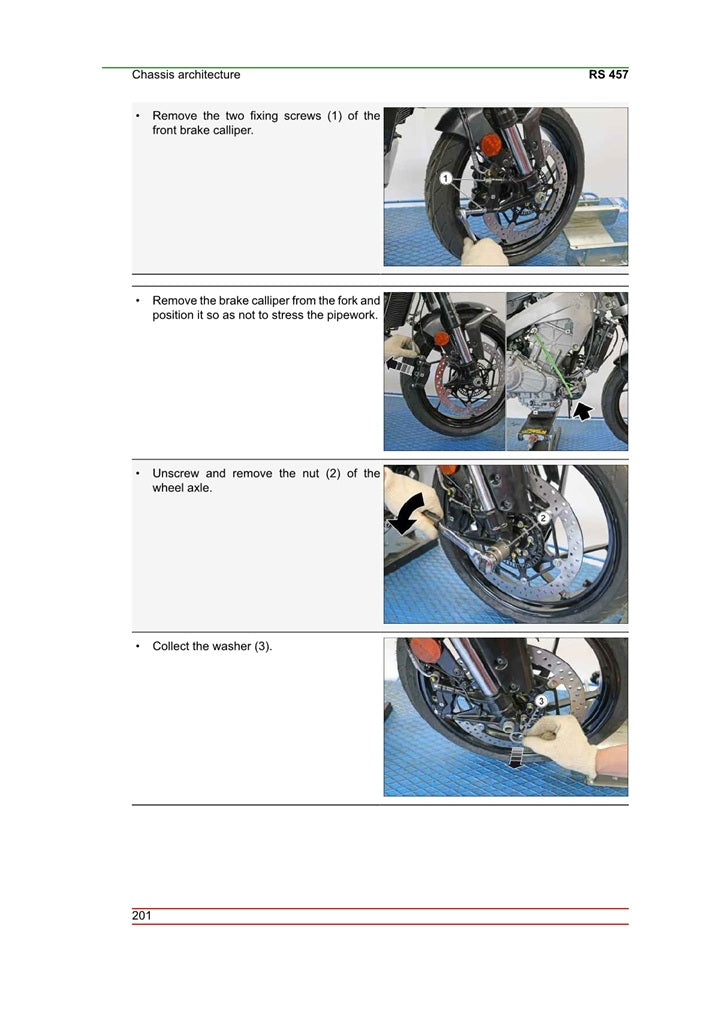 Chassis architecture

RS 457

• Remove the two fixing screws (1) of the front brake calliper.

1

• Remove the brake calliper from the fork and position it so as not to stress the pipework.

• Unscrew and remove the nut (2) of the wheel axle.

2

• Collect the washer (3).

3

201