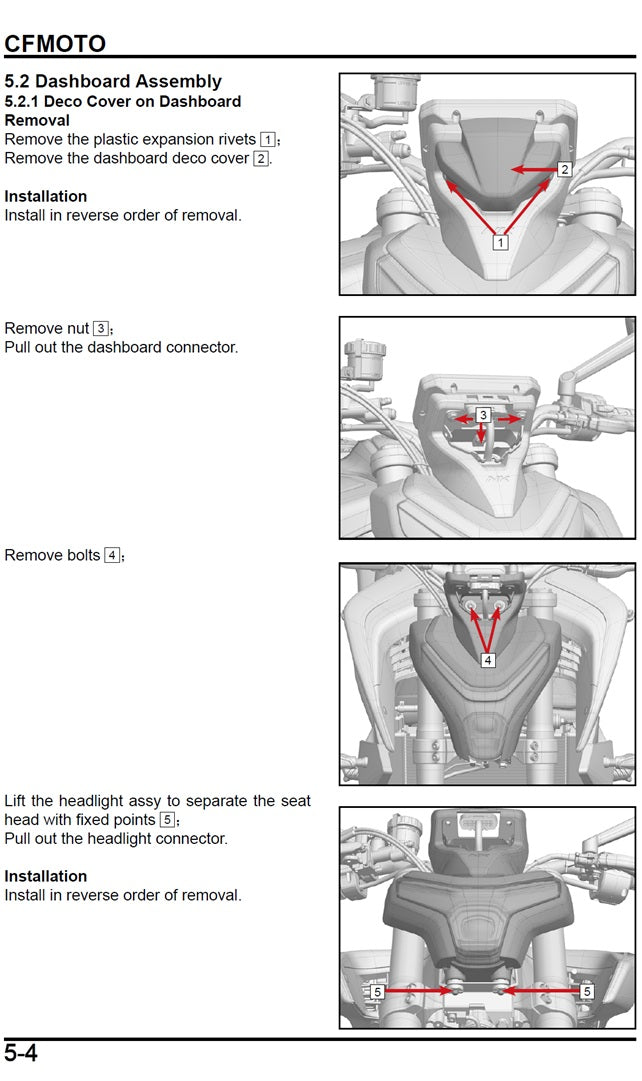 CFMOTO

5.2 Dashboard Assembly
5.2.1 Deco Cover on Dashboard
Removal
Remove the plastic expansion rivets 1;
Remove the dashboard deco cover 2.

Installation
Install in reverse order of removal.

2
1

Remove nut 3;
Pull out the dashboard connector.

3

Remove bolts 4;

4

Lift the headlight assy to separate the seat head with fixed points 5;
Pull out the headlight connector.

Installation
Install in reverse order of removal.

5
5

5-4