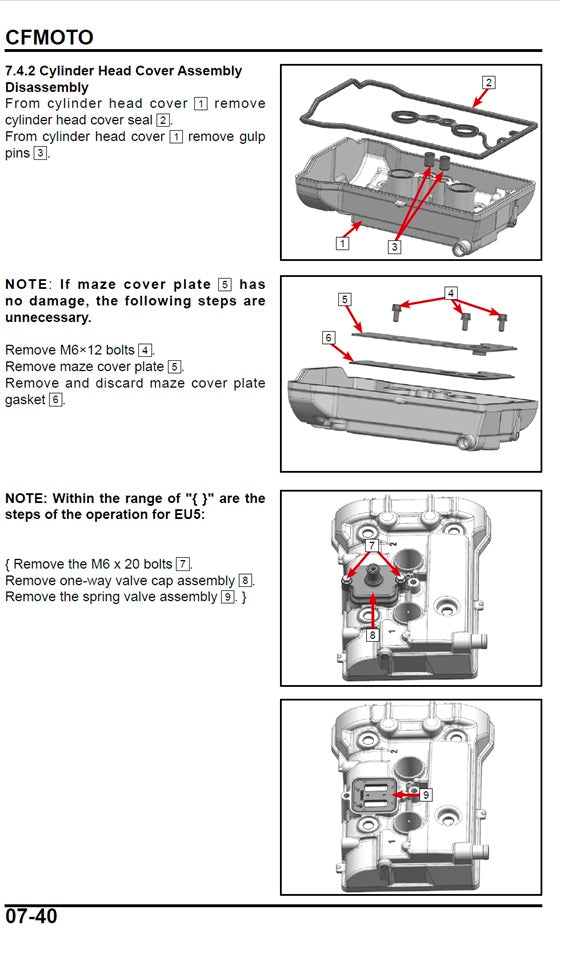 CFMOTO

7.4.2 Cylinder Head Cover Assembly Disassembly

From cylinder head cover 1 remove cylinder head cover seal 2.
From cylinder head cover 1 remove gulp pins 3.

2

1 3

NOTE: If maze cover plate 5 has no damage, the following steps are unnecessary.

Remove M6×12 bolts 4.
Remove maze cover plate 5.
Remove and discard maze cover plate gasket 6.

5 4

6

NOTE: Within the range of "{ }" are the steps of the operation for EU5:

{ Remove the M6 x 20 bolts 7.
Remove one-way valve cap assembly 8.
Remove the spring valve assembly 9. }

7

8

9

07-40