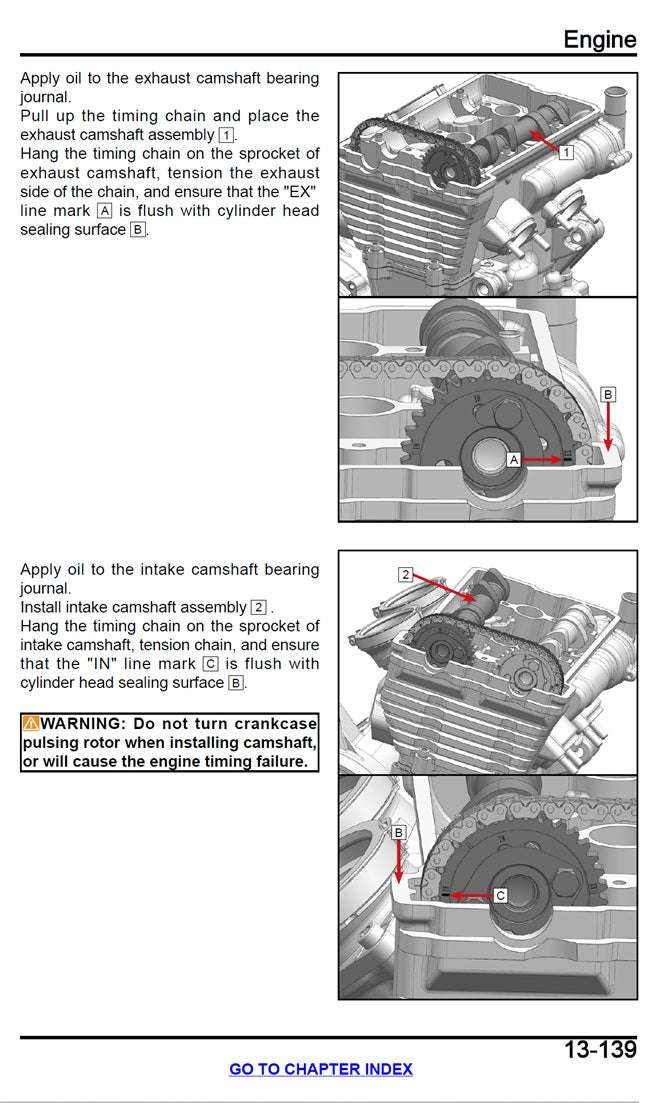 Engine

Apply oil to the exhaust camshaft bearing journal.
Pull up the timing chain and place the exhaust camshaft assembly 1.
Hang the timing chain on the sprocket of exhaust camshaft, tension the exhaust side of the chain, and ensure that the "EX" line mark A is flush with cylinder head sealing surface B.

1

B

A

Apply oil to the intake camshaft bearing journal.
Install intake camshaft assembly 2 .
Hang the timing chain on the sprocket of intake camshaft, tension chain, and ensure that the "IN" line mark C is flush with cylinder head sealing surface B.

WARNING: Do not turn crankcase pulsing rotor when installing camshaft, or will cause the engine timing failure.

2

B

C

13-139

GO TO CHAPTER INDEX