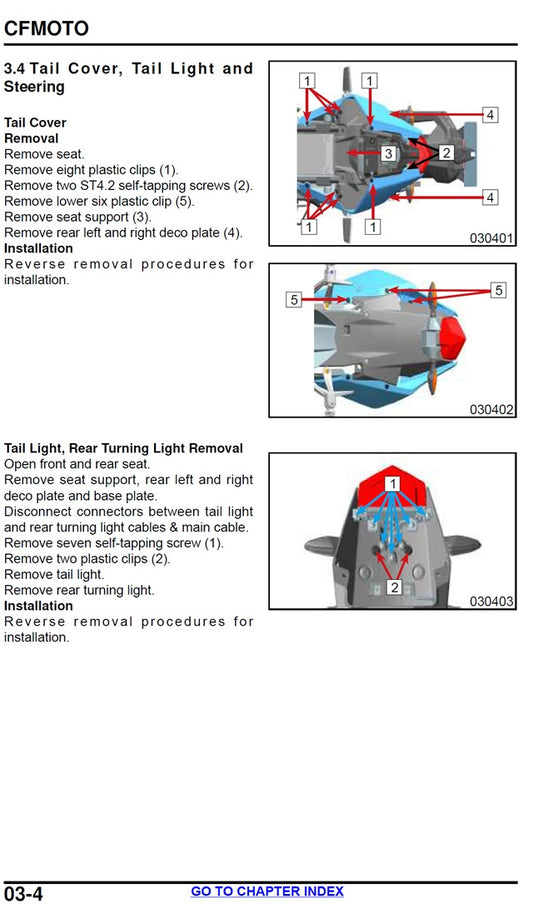 CFMOTO

3.4 Tail Cover, Tail Light and Steering

Tail Cover
Removal
Remove seat.
Remove eight plastic clips (1).
Remove two ST4.2 self-tapping screws (2).
Remove lower six plastic clip (5).
Remove seat support (3).
Remove rear left and right deco plate (4).
Installation
Reverse removal procedures for installation.

1 1 4 3 2 4 1 1 030401

5 5 030402

Tail Light, Rear Turning Light Removal
Open front and rear seat.
Remove seat support, rear left and right deco plate and base plate.
Disconnect connectors between tail light and rear turning light cables & main cable.
Remove seven self-tapping screw (1).
Remove two plastic clips (2).
Remove tail light.
Remove rear turning light.
Installation
Reverse removal procedures for installation.

1 2 030403

03-4 GO TO CHAPTER INDEX