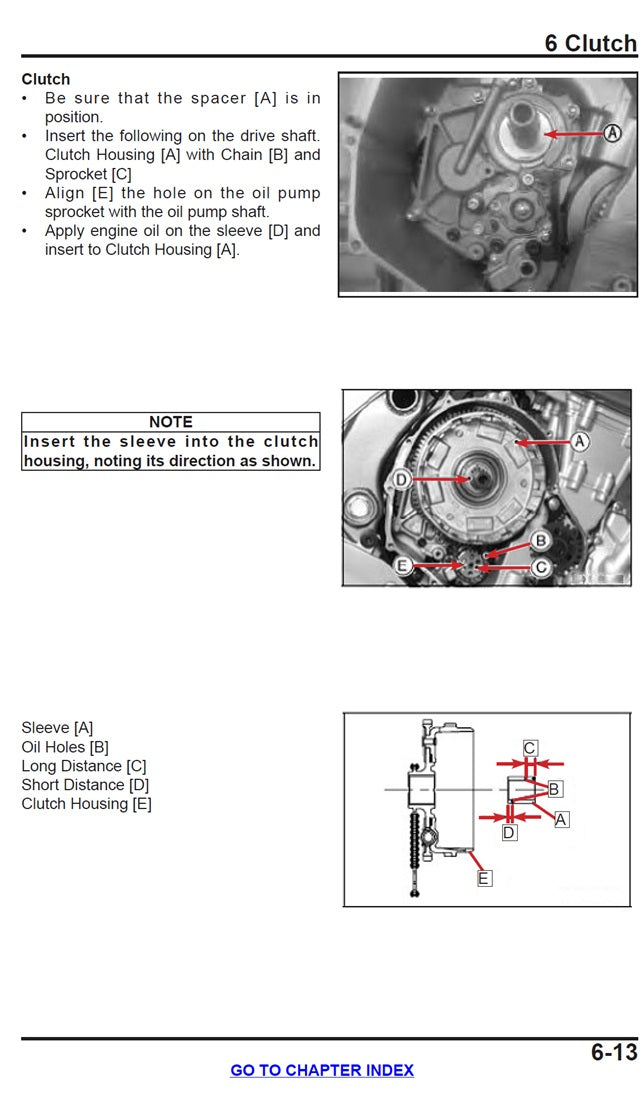 6 Clutch

Clutch
• Be sure that the spacer [A] is in position.
• Insert the following on the drive shaft. Clutch Housing [A] with Chain [B] and Sprocket [C]
• Align [E] the hole on the oil pump sprocket with the oil pump shaft.
• Apply engine oil on the sleeve [D] and insert to Clutch Housing [A].

A

NOTE
Insert the sleeve into the clutch housing, noting its direction as shown.

A
D
B
E
C

Sleeve [A]
Oil Holes [B]
Long Distance [C]
Short Distance [D]
Clutch Housing [E]

C
B
A
D
E

6-13

GO TO CHAPTER INDEX