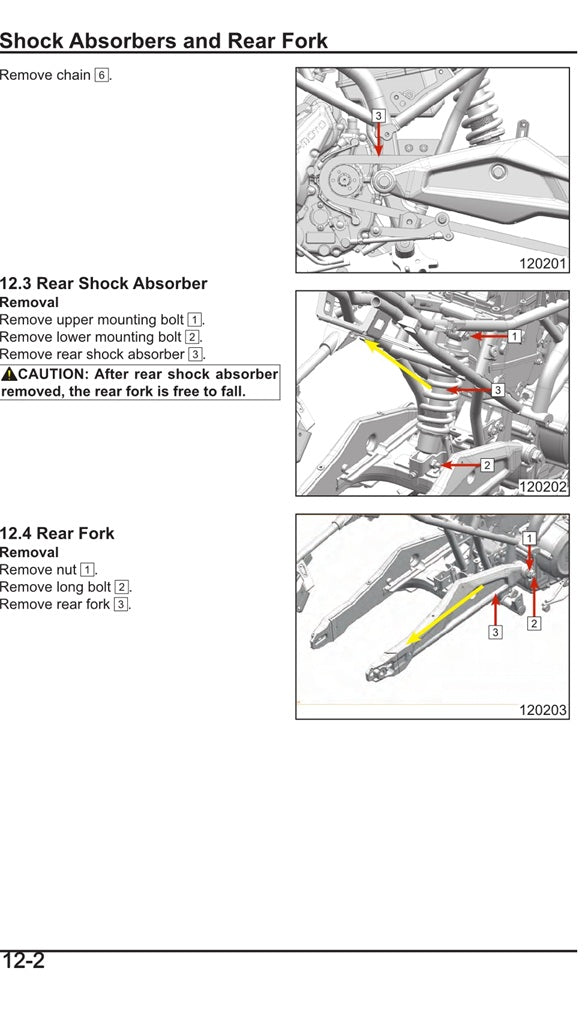 Shock Absorbers and Rear Fork

Remove chain 6.

3

120201

12.3 Rear Shock Absorber
Removal
Remove upper mounting bolt 1.
Remove lower mounting bolt 2.
Remove rear shock absorber 3.

CAUTION: After rear shock absorber removed, the rear fork is free to fall.

1
3
2
120202

12.4 Rear Fork
Removal
Remove nut 1.
Remove long bolt 2.
Remove rear fork 3.

1
3
2
120203

12-2