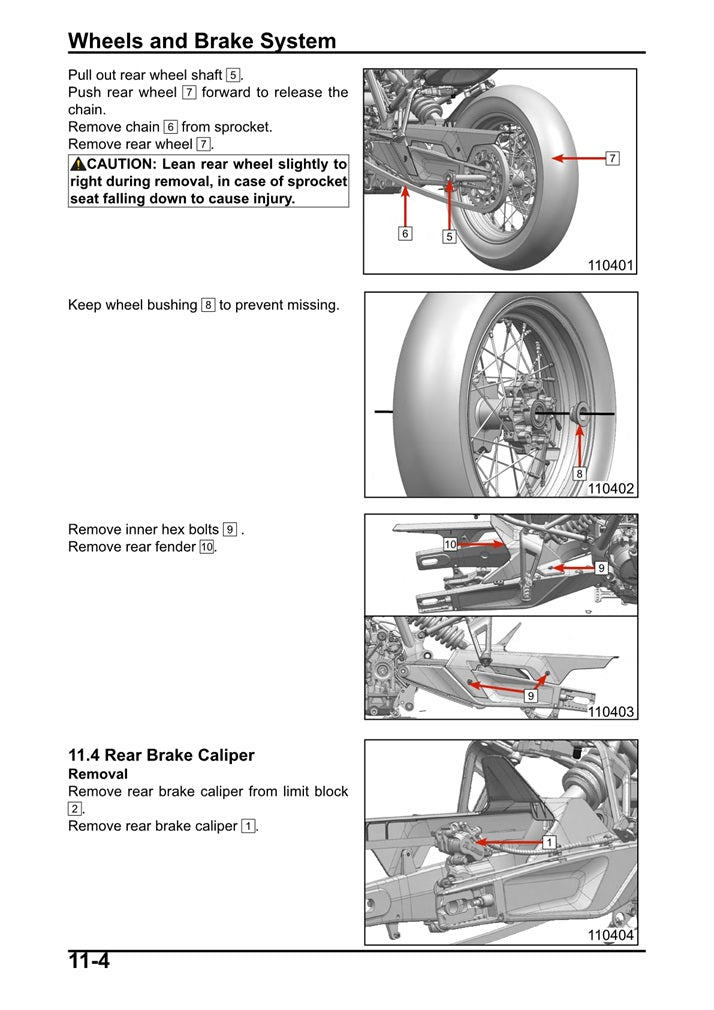 Wheels and Brake System

Pull out rear wheel shaft 5.
Push rear wheel 7 forward to release the chain.
Remove chain 6 from sprocket.
Remove rear wheel 7.

CAUTION: Lean rear wheel slightly to right during removal, in case of sprocket seat falling down to cause injury.

7
6
5
110401

Keep wheel bushing 8 to prevent missing.

8
110402

Remove inner hex bolts 9 .
Remove rear fender 10.

10
9
9
110403

11.4 Rear Brake Caliper
Removal
Remove rear brake caliper from limit block 2.
Remove rear brake caliper 1.

1
110404

11-4