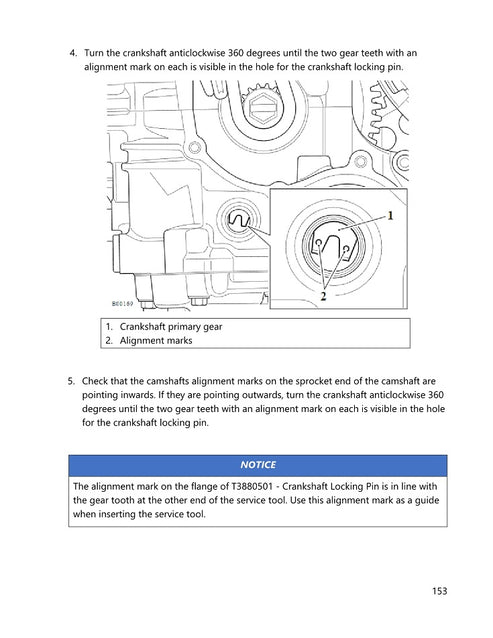 4. Turn the crankshaft anticlockwise 360 degrees until the two gear teeth with an alignment mark on each is visible in the hole for the crankshaft locking pin.

1

2

B00169

1. Crankshaft primary gear
2. Alignment marks

5. Check that the camshafts alignment marks on the sprocket end of the camshaft are pointing inwards. If they are pointing outwards, turn the crankshaft anticlockwise 360 degrees until the two gear teeth with an alignment mark on each is visible in the hole for the crankshaft locking pin.

NOTICE

The alignment mark on the flange of T3880501 - Crankshaft Locking Pin is in line with the gear tooth at the other end of the service tool. Use this alignment mark as a guide when inserting the service tool.

153