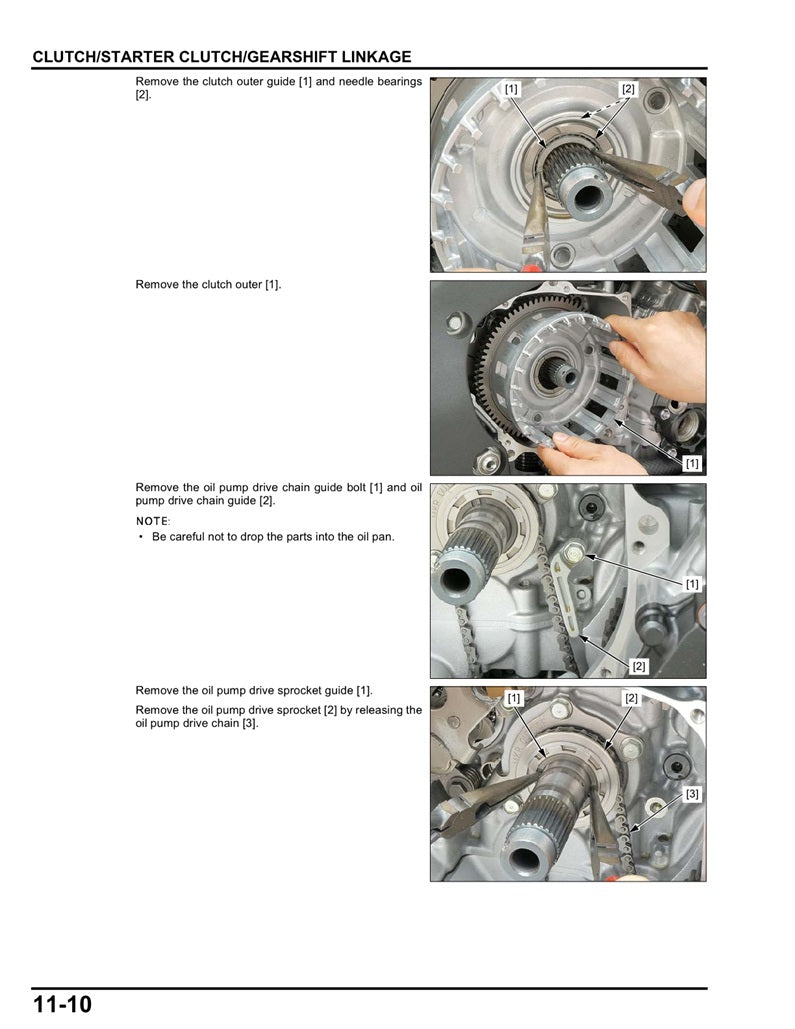 CLUTCH/STARTER CLUTCH/GEARSHIFT LINKAGE

Remove the clutch outer guide [1] and needle bearings [2].

[1]
[2]

Remove the clutch outer [1].

[1]

Remove the oil pump drive chain guide bolt [1] and oil pump drive chain guide [2].

NOTE:

• Be careful not to drop the parts into the oil pan.

[1]
[2]

Remove the oil pump drive sprocket guide [1].

Remove the oil pump drive sprocket [2] by releasing the oil pump drive chain [3].

[1]
[2]
[3]

11-10