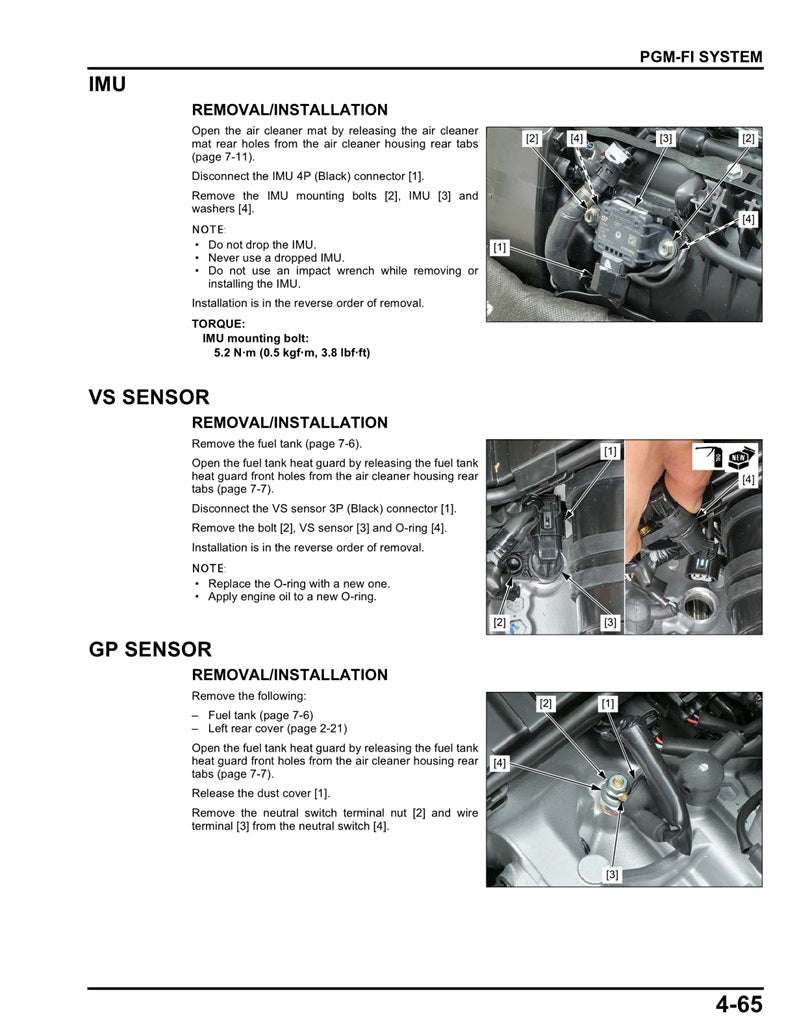 PGM-FI SYSTEM

IMU

REMOVAL/INSTALLATION

Open the air cleaner mat by releasing the air cleaner mat rear holes from the air cleaner housing rear tabs (page 7-11).

Disconnect the IMU 4P (Black) connector [1].

Remove the IMU mounting bolts [2], IMU [3] and washers [4].

NOTE:
• Do not drop the IMU.
• Never use a dropped IMU.
• Do not use an impact wrench while removing or installing the IMU.

Installation is in the reverse order of removal.

TORQUE:
IMU mounting bolt:
5.2 N·m (0.5 kgf·m, 3.8 lbf·ft)

[2] [4] [3] [2]
[4]
[1]

VS SENSOR

REMOVAL/INSTALLATION

Remove the fuel tank (page 7-6).

Open the fuel tank heat guard by releasing the fuel tank heat guard front holes from the air cleaner housing rear tabs (page 7-7).

Disconnect the VS sensor 3P (Black) connector [1].

Remove the bolt [2], VS sensor [3] and O-ring [4].

Installation is in the reverse order of removal.

NOTE:
• Replace the O-ring with a new one.
• Apply engine oil to a new O-ring.

[1]
NEW
[4]
[2] [3]

GP SENSOR

REMOVAL/INSTALLATION

Remove the following:
– Fuel tank (page 7-6)
– Left rear cover (page 2-21)

Open the fuel tank heat guard by releasing the fuel tank heat guard front holes from the air cleaner housing rear tabs (page 7-7).

Release the dust cover [1].

Remove the neutral switch terminal nut [2] and wire terminal [3] from the neutral switch [4].

[2] [1]
[4]
[3]

4-65