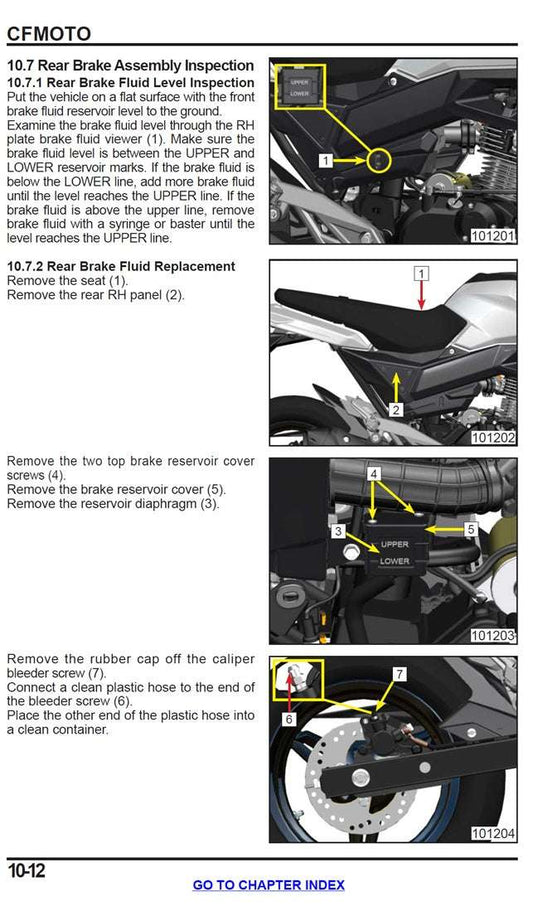 CFMOTO

10.7 Rear Brake Assembly Inspection
10.7.1 Rear Brake Fluid Level Inspection
Put the vehicle on a flat surface with the front brake fluid reservoir level to the ground.
Examine the brake fluid level through the RH plate brake fluid viewer (1). Make sure the brake fluid level is between the UPPER and LOWER reservoir marks. If the brake fluid is below the LOWER line, add more brake fluid until the level reaches the UPPER line. If the brake fluid is above the upper line, remove brake fluid with a syringe or baster until the level reaches the UPPER line.

UPPER
LOWER
1
101201

10.7.2 Rear Brake Fluid Replacement
Remove the seat (1).
Remove the rear RH panel (2).

1
2
101202

Remove the two top brake reservoir cover screws (4).
Remove the brake reservoir cover (5).
Remove the reservoir diaphragm (3).

4
3
5
UPPER
LOWER
101203

Remove the rubber cap off the caliper bleeder screw (7).
Connect a clean plastic hose to the end of the bleeder screw (6).
Place the other end of the plastic hose into a clean container.

7
6
101204

10-12

GO TO CHAPTER INDEX