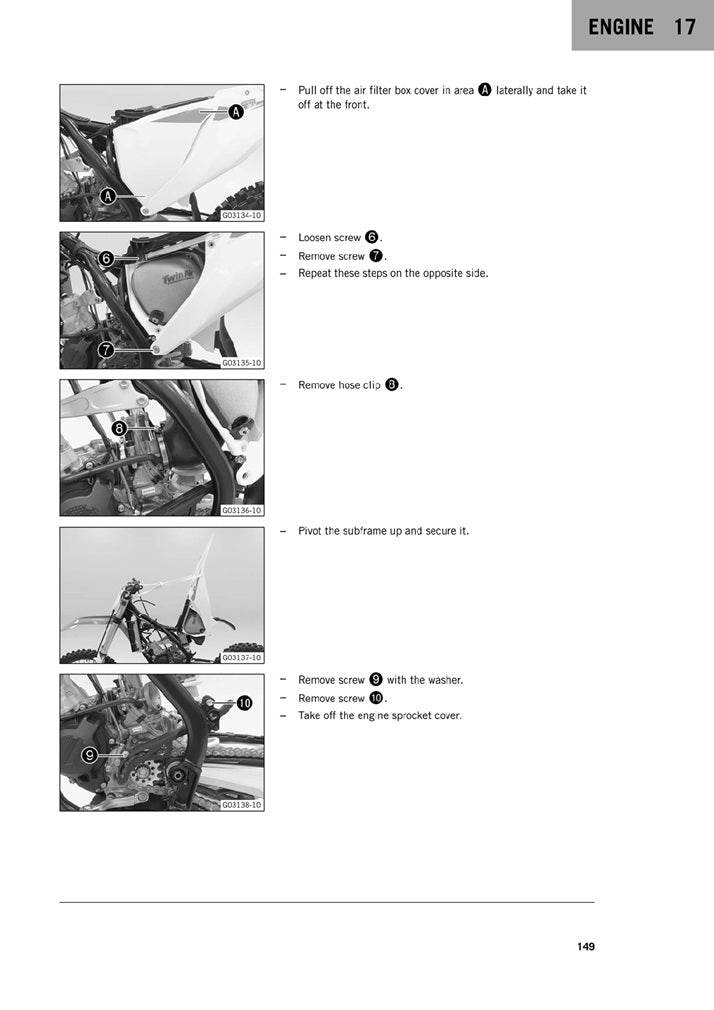 ENGINE 17

A

A

G03134-10

– Pull off the air filter box cover in area A laterally and take it off at the front.

6

Twin Air

7

G03135-10

– Loosen screw 6.
– Remove screw 7.
– Repeat these steps on the opposite side.

8

G03136-10

– Remove hose clip 8.

G03137-10

– Pivot the subframe up and secure it.

10

9

G03138-10

– Remove screw 9 with the washer.
– Remove screw 10.
– Take off the engine sprocket cover.

149