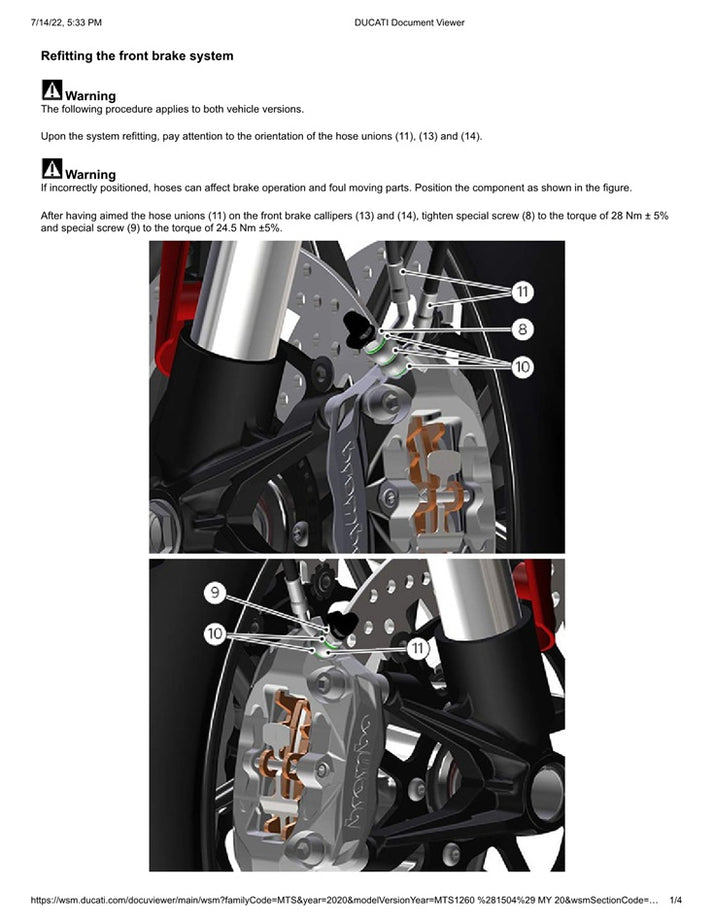 7/14/22, 5:33 PM

DUCATI Document Viewer

Refitting the front brake system

Warning
The following procedure applies to both vehicle versions.

Upon the system refitting, pay attention to the orientation of the hose unions (11), (13) and (14).

Warning
If incorrectly positioned, hoses can affect brake operation and foul moving parts. Position the component as shown in the figure.

After having aimed the hose unions (11) on the front brake callipers (13) and (14), tighten special screw (8) to the torque of 28 Nm ± 5% and special screw (9) to the torque of 24.5 Nm ±5%.

11
8
10
brembo

9
10
11
brembo

https://wsm.ducati.com/docuviewer/main/wsm?familyCode=MTS&year=2020&modelVersionYear=MTS1260 %281504%29 MY 20&wsmSectionCode=... 1/4