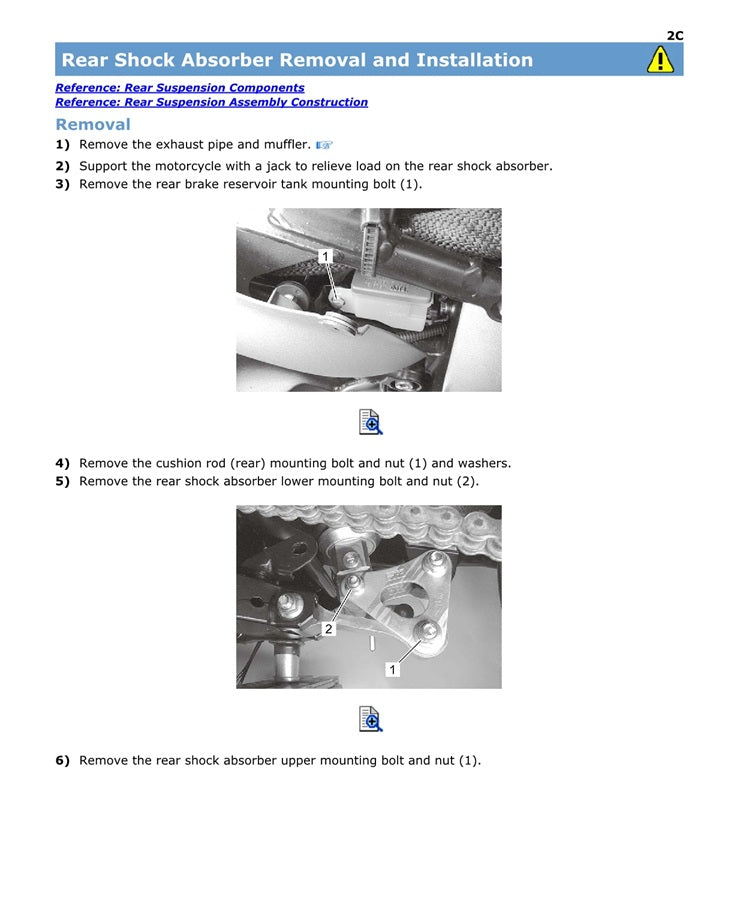 2C

Rear Shock Absorber Removal and Installation

Reference: Rear Suspension Components
Reference: Rear Suspension Assembly Construction

Removal

1) Remove the exhaust pipe and muffler.

2) Support the motorcycle with a jack to relieve load on the rear shock absorber.

3) Remove the rear brake reservoir tank mounting bolt (1).

1

4) Remove the cushion rod (rear) mounting bolt and nut (1) and washers.

5) Remove the rear shock absorber lower mounting bolt and nut (2).

2

1

6) Remove the rear shock absorber upper mounting bolt and nut (1).