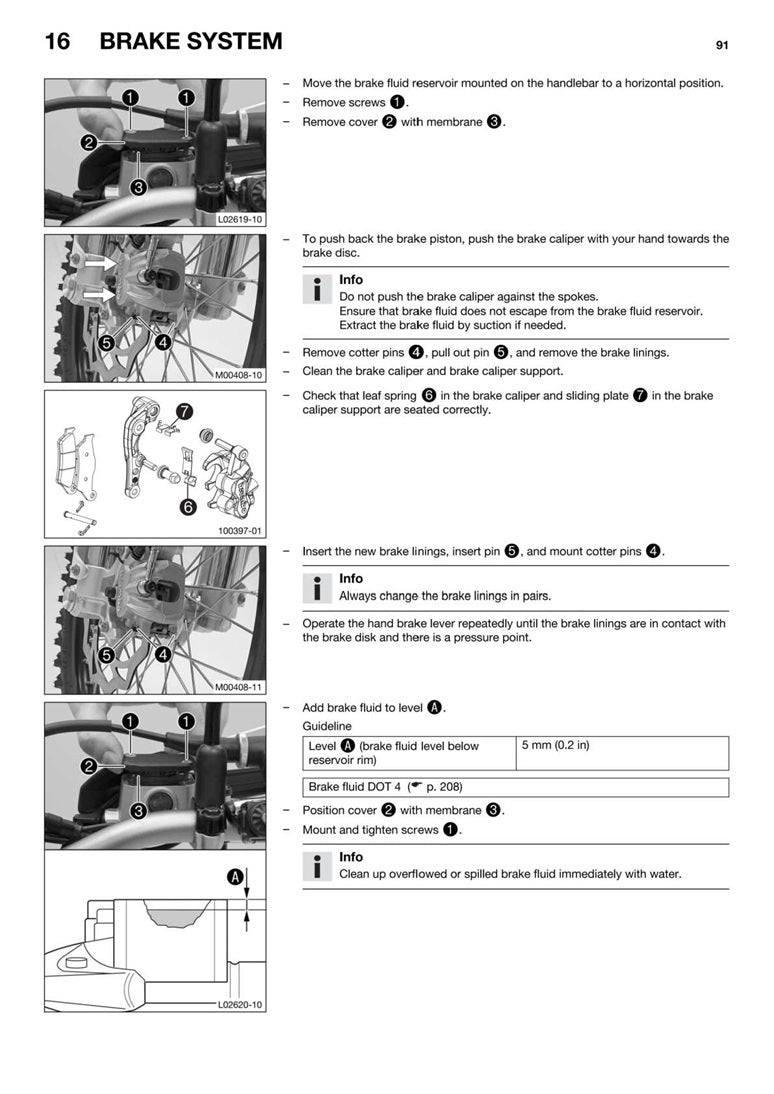 16 BRAKE SYSTEM

91

1 1 2 3 L02619-10

– Move the brake fluid reservoir mounted on the handlebar to a horizontal position.
– Remove screws 1.
– Remove cover 2 with membrane 3.

5 4 M00408-10

– To push back the brake piston, push the brake caliper with your hand towards the brake disc.

Info
Do not push the brake caliper against the spokes.
Ensure that brake fluid does not escape from the brake fluid reservoir.
Extract the brake fluid by suction if needed.

– Remove cotter pins 4, pull out pin 5, and remove the brake linings.
– Clean the brake caliper and brake caliper support.

7 6 100397-01

– Check that leaf spring 6 in the brake caliper and sliding plate 7 in the brake caliper support are seated correctly.

5 4 M00408-11

– Insert the new brake linings, insert pin 5, and mount cotter pins 4.

Info
Always change the brake linings in pairs.

– Operate the hand brake lever repeatedly until the brake linings are in contact with the brake disk and there is a pressure point.

1 1 2 3 A L02620-10

– Add brake fluid to level A.
Guideline

| Level A (brake fluid level below reservoir rim) | 5 mm (0.2 in) |
|---|---|

| Brake fluid DOT 4 (☛ p. 208) |
|---|

– Position cover 2 with membrane 3.
– Mount and tighten screws 1.

Info
Clean up overflowed or spilled brake fluid immediately with water.