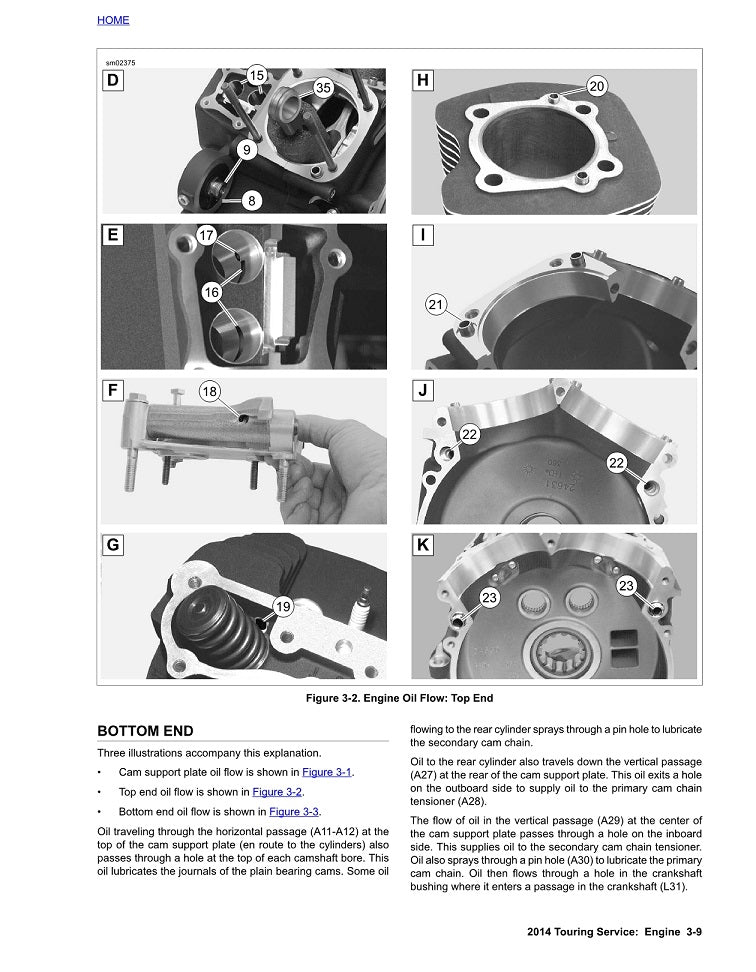 HOME

sm02375

D
15
35
9
8

H
20

E
17
16

I
21

F
18

J
22
22

G
19

K
23
23

Figure 3-2. Engine Oil Flow: Top End

BOTTOM END

Three illustrations accompany this explanation.

• Cam support plate oil flow is shown in Figure 3-1.

• Top end oil flow is shown in Figure 3-2.

• Bottom end oil flow is shown in Figure 3-3.

Oil traveling through the horizontal passage (A11-A12) at the top of the cam support plate (en route to the cylinders) also passes through a hole at the top of each camshaft bore. This oil lubricates the journals of the plain bearing cams. Some oil flowing to the rear cylinder sprays through a pin hole to lubricate the secondary cam chain.

Oil to the rear cylinder also travels down the vertical passage (A27) at the rear of the cam support plate. This oil exits a hole on the outboard side to supply oil to the primary cam chain tensioner (A28).

The flow of oil in the vertical passage (A29) at the center of the cam support plate passes through a hole on the inboard side. This supplies oil to the secondary cam chain tensioner. Oil also sprays through a pin hole (A30) to lubricate the primary cam chain. Oil then flows through a hole in the crankshaft bushing where it enters a passage in the crankshaft (L31).

2014 Touring Service: Engine 3-9