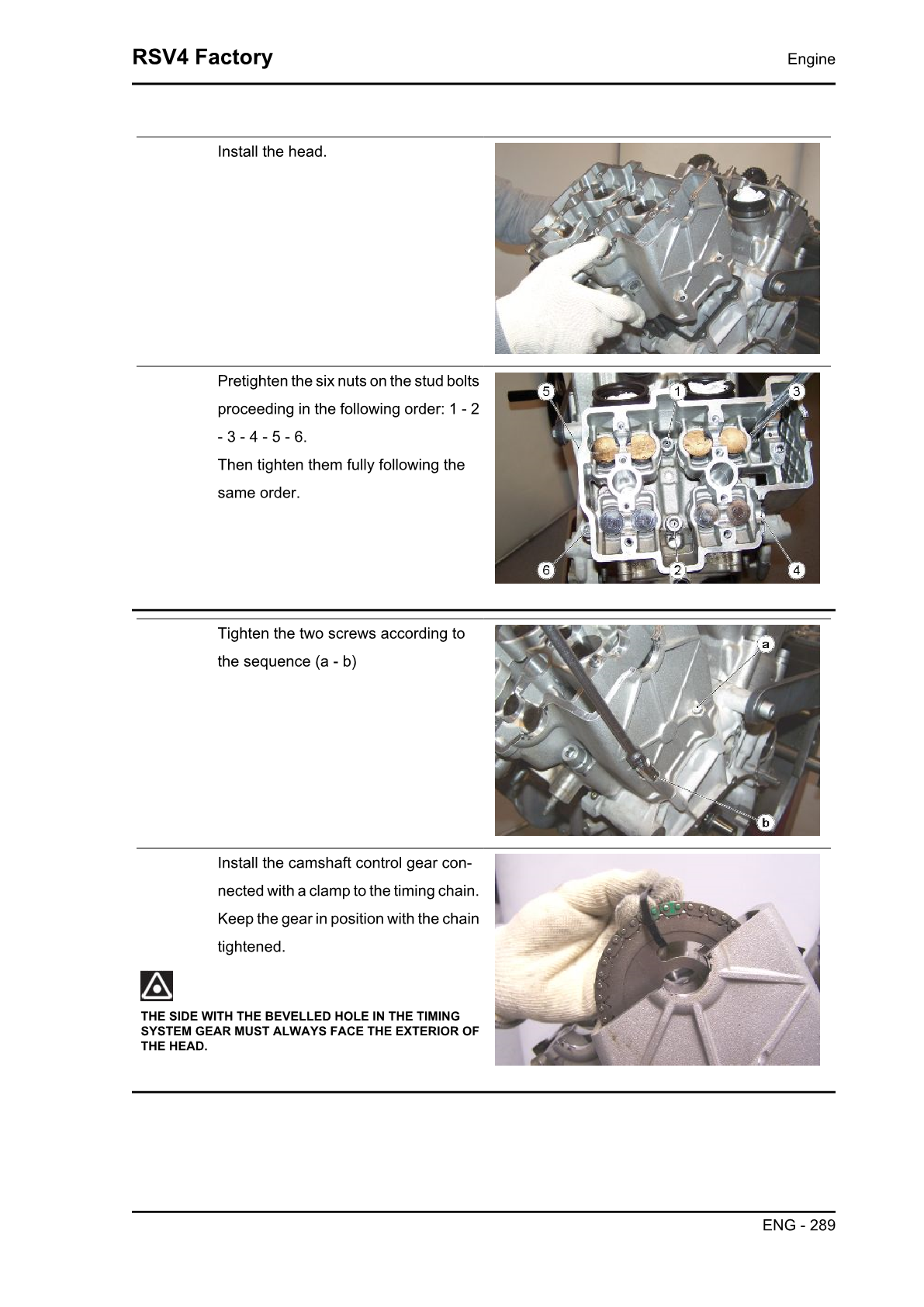 RSV4 Factory

Engine

Install the head.

Pretighten the six nuts on the stud bolts proceeding in the following order: 1 - 2 - 3 - 4 - 5 - 6.
Then tighten them fully following the same order.

5 1 3 6 2 4

Tighten the two screws according to the sequence (a - b)

a b

Install the camshaft control gear connected with a clamp to the timing chain. Keep the gear in position with the chain tightened.

THE SIDE WITH THE BEVELLED HOLE IN THE TIMING SYSTEM GEAR MUST ALWAYS FACE THE EXTERIOR OF THE HEAD.

ENG - 289