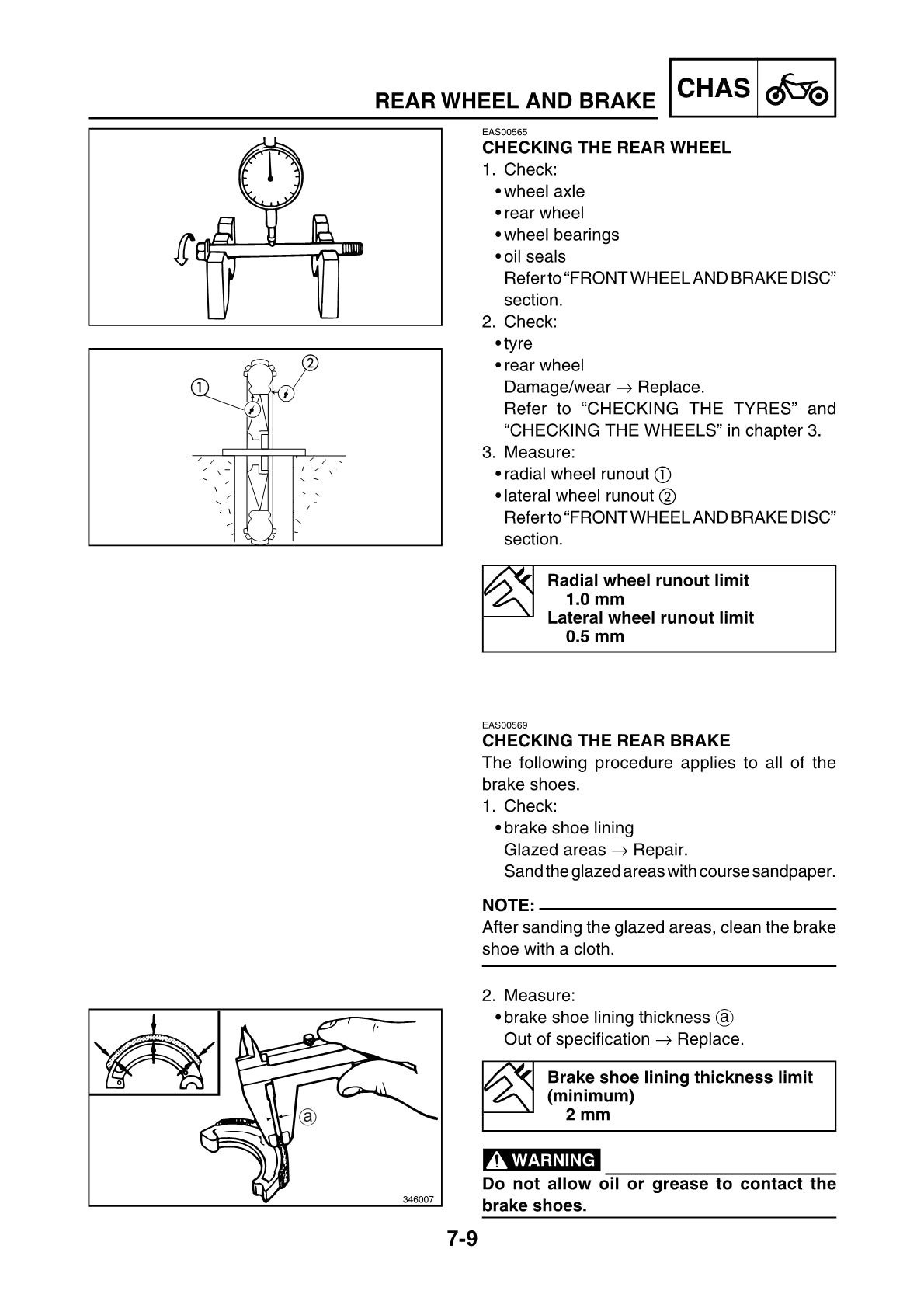 REAR WHEEL AND BRAKE

CHAS

①

②

ⓐ

346007

EAS00565
CHECKING THE REAR WHEEL
1. Check:
• wheel axle
• rear wheel
• wheel bearings
• oil seals
Refer to "FRONT WHEEL AND BRAKE DISC" section.
2. Check:
• tyre
• rear wheel
Damage/wear → Replace.
Refer to "CHECKING THE TYRES" and "CHECKING THE WHEELS" in chapter 3.
3. Measure:
• radial wheel runout ①
• lateral wheel runout ②
Refer to "FRONT WHEEL AND BRAKE DISC" section.

Radial wheel runout limit
1.0 mm
Lateral wheel runout limit
0.5 mm

EAS00569
CHECKING THE REAR BRAKE
The following procedure applies to all of the brake shoes.
1. Check:
• brake shoe lining
Glazed areas → Repair.
Sand the glazed areas with course sandpaper.

NOTE:
After sanding the glazed areas, clean the brake shoe with a cloth.

2. Measure:
• brake shoe lining thickness ⓐ
Out of specification → Replace.

Brake shoe lining thickness limit (minimum)
2 mm

WARNING
Do not allow oil or grease to contact the brake shoes.

7-9