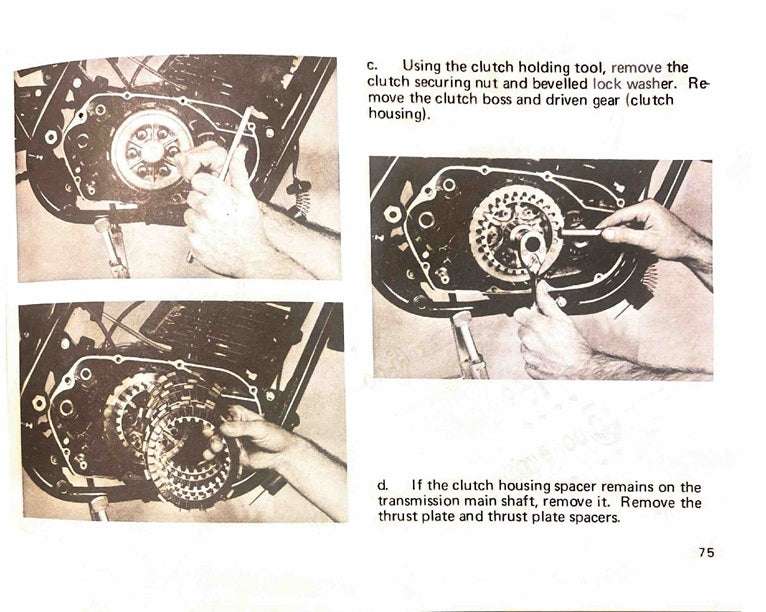 c. Using the clutch holding tool, remove the clutch securing nut and bevelled lock washer. Remove the clutch boss and driven gear (clutch housing).

d. If the clutch housing spacer remains on the transmission main shaft, remove it. Remove the thrust plate and thrust plate spacers.

75