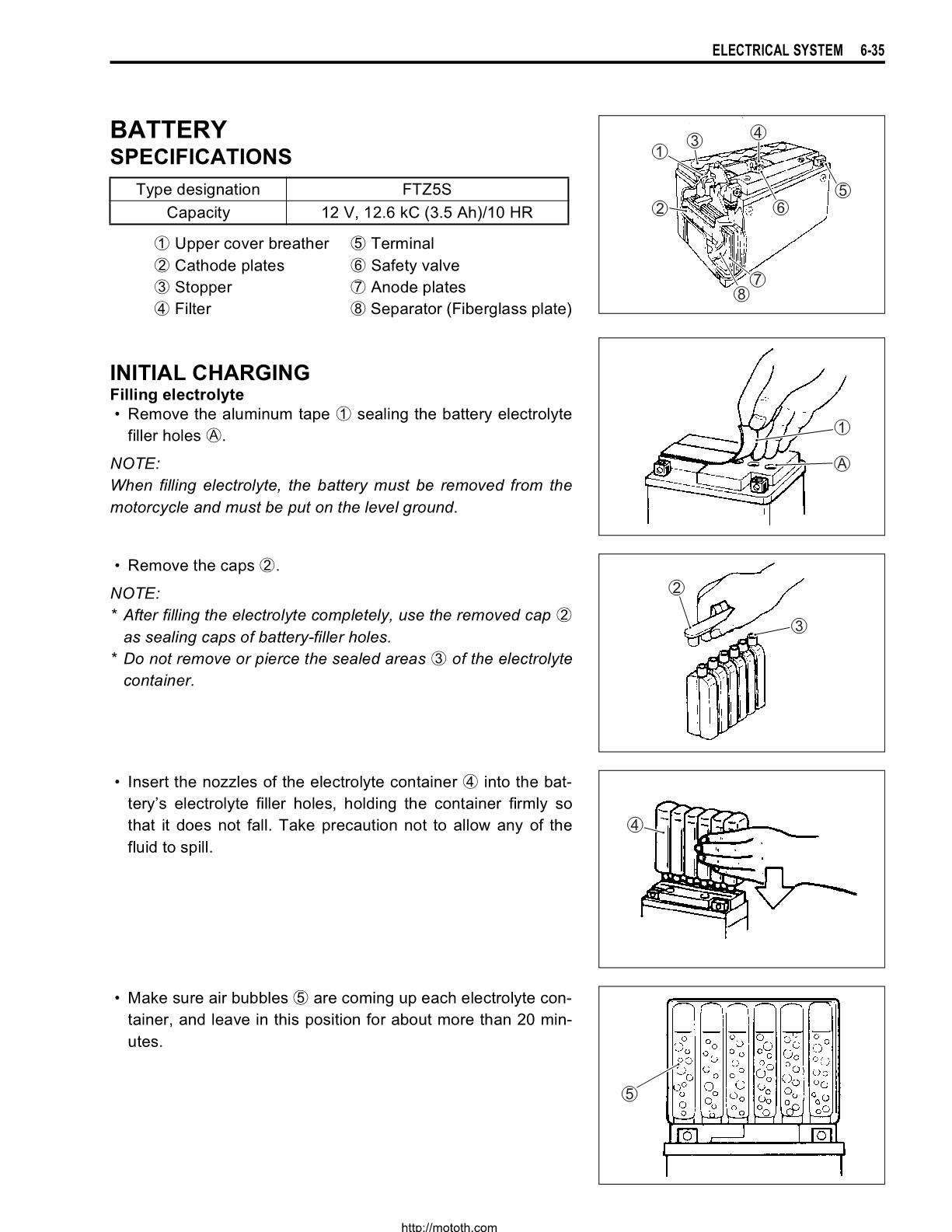 ELECTRICAL SYSTEM 6-35

BATTERY
SPECIFICATIONS

| Type designation | FTZ5S |
|---|---|
| Capacity | 12 V, 12.6 kC (3.5 Ah)/10 HR |

① Upper cover breather
② Cathode plates
③ Stopper
④ Filter
⑤ Terminal
⑥ Safety valve
⑦ Anode plates
⑧ Separator (Fiberglass plate)

① ③ ④ ⑤ ② ⑥ ⑦ ⑧

INITIAL CHARGING
Filling electrolyte
• Remove the aluminum tape ① sealing the battery electrolyte filler holes Ⓐ.

NOTE:
When filling electrolyte, the battery must be removed from the motorcycle and must be put on the level ground.

① Ⓐ

• Remove the caps ②.

NOTE:
* After filling the electrolyte completely, use the removed cap ② as sealing caps of battery-filler holes.
* Do not remove or pierce the sealed areas ③ of the electrolyte container.

② ③

• Insert the nozzles of the electrolyte container ④ into the battery's electrolyte filler holes, holding the container firmly so that it does not fall. Take precaution not to allow any of the fluid to spill.

④

• Make sure air bubbles ⑤ are coming up each electrolyte container, and leave in this position for about more than 20 minutes.

⑤

http://mototh.com