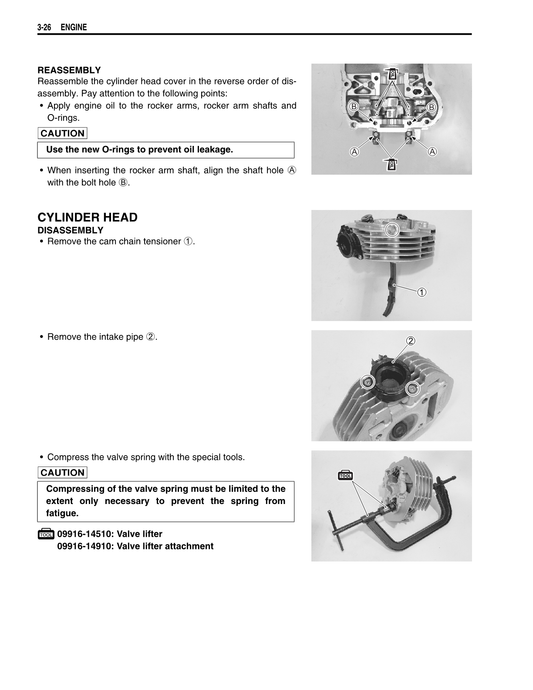 3-26 ENGINE

REASSEMBLY
Reassemble the cylinder head cover in the reverse order of disassembly. Pay attention to the following points:
• Apply engine oil to the rocker arms, rocker arm shafts and O-rings.

CAUTION
Use the new O-rings to prevent oil leakage.

• When inserting the rocker arm shaft, align the shaft hole Ⓐ with the bolt hole Ⓑ.

Ⓑ Ⓑ Ⓐ Ⓐ

CYLINDER HEAD
DISASSEMBLY
• Remove the cam chain tensioner ①.

①

• Remove the intake pipe ②.

②

• Compress the valve spring with the special tools.

CAUTION
Compressing of the valve spring must be limited to the extent only necessary to prevent the spring from fatigue.

TOOL 09916-14510: Valve lifter
09916-14910: Valve lifter attachment

TOOL