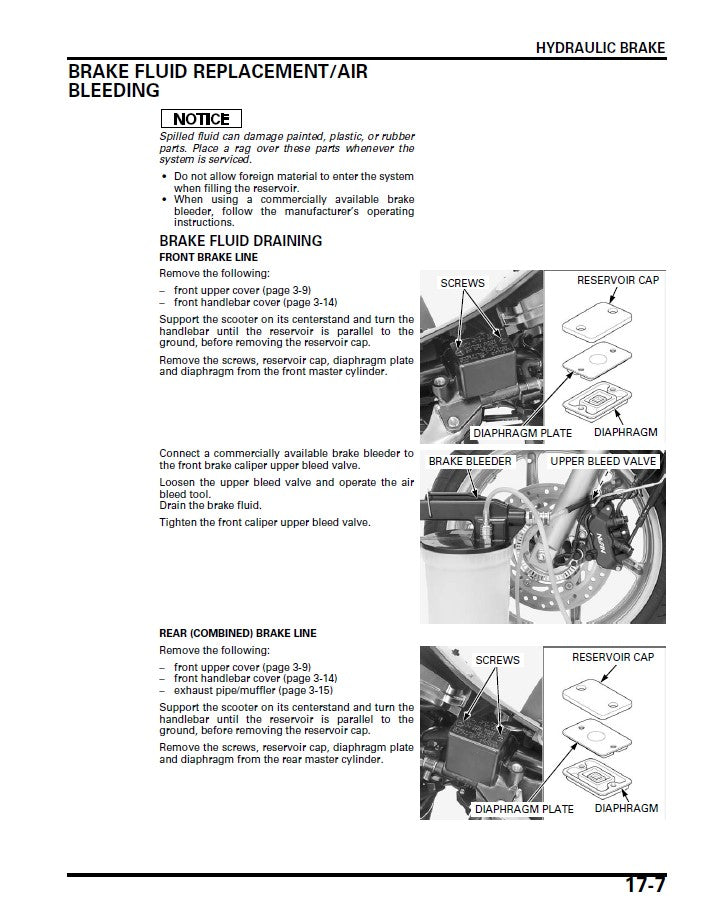 HYDRAULIC BRAKE

BRAKE FLUID REPLACEMENT/AIR BLEEDING

NOTICE

Spilled fluid can damage painted, plastic, or rubber parts. Place a rag over these parts whenever the system is serviced.

• Do not allow foreign material to enter the system when filling the reservoir.
• When using a commercially available brake bleeder, follow the manufacturer's operating instructions.

BRAKE FLUID DRAINING

FRONT BRAKE LINE

Remove the following:

– front upper cover (page 3-9)
– front handlebar cover (page 3-14)

Support the scooter on its centerstand and turn the handlebar until the reservoir is parallel to the ground, before removing the reservoir cap.

Remove the screws, reservoir cap, diaphragm plate and diaphragm from the front master cylinder.

SCREWS
RESERVOIR CAP
DIAPHRAGM PLATE
DIAPHRAGM

Connect a commercially available brake bleeder to the front brake caliper upper bleed valve.

Loosen the upper bleed valve and operate the air bleed tool.
Drain the brake fluid.

Tighten the front caliper upper bleed valve.

BRAKE BLEEDER
UPPER BLEED VALVE

REAR (COMBINED) BRAKE LINE

Remove the following:

– front upper cover (page 3-9)
– front handlebar cover (page 3-14)
– exhaust pipe/muffler (page 3-15)

Support the scooter on its centerstand and turn the handlebar until the reservoir is parallel to the ground, before removing the reservoir cap.

Remove the screws, reservoir cap, diaphragm plate and diaphragm from the rear master cylinder.

SCREWS
RESERVOIR CAP
DIAPHRAGM PLATE
DIAPHRAGM

17-7