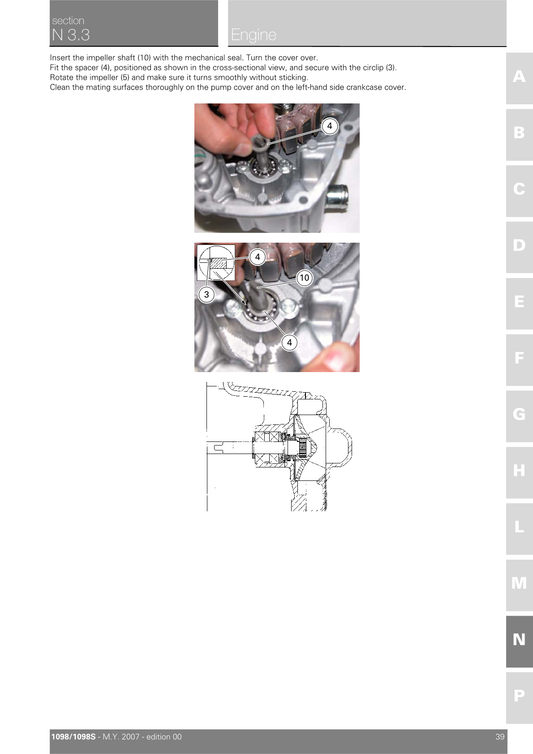 section
N 3.3

Engine

Insert the impeller shaft (10) with the mechanical seal. Turn the cover over.
Fit the spacer (4), positioned as shown in the cross-sectional view, and secure with the circlip (3).
Rotate the impeller (5) and make sure it turns smoothly without sticking.
Clean the mating surfaces thoroughly on the pump cover and on the left-hand side crankcase cover.

4

4
10
3
4

A
B
C
D
E
F
G
H
L
M
N
P

1098/1098S - M.Y. 2007 - edition 00 39