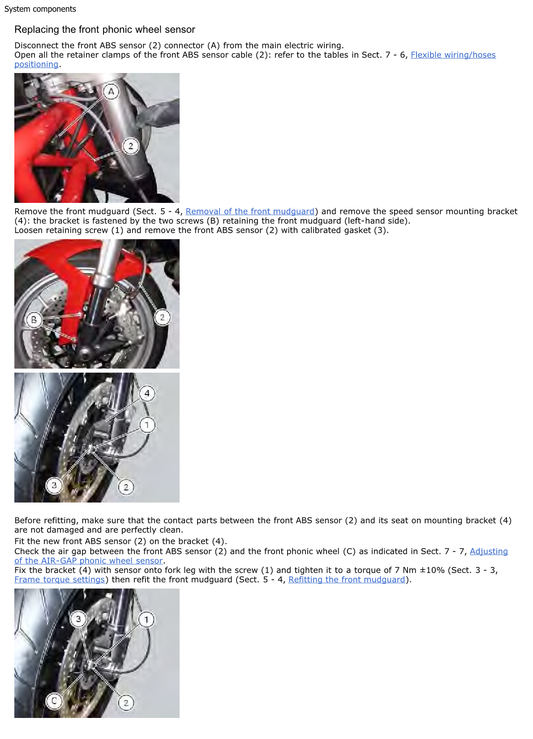 System components

Replacing the front phonic wheel sensor

Disconnect the front ABS sensor (2) connector (A) from the main electric wiring.
Open all the retainer clamps of the front ABS sensor cable (2): refer to the tables in Sect. 7 - 6, Flexible wiring/hoses positioning.

A
2

Remove the front mudguard (Sect. 5 - 4, Removal of the front mudguard) and remove the speed sensor mounting bracket (4): the bracket is fastened by the two screws (B) retaining the front mudguard (left-hand side).
Loosen retaining screw (1) and remove the front ABS sensor (2) with calibrated gasket (3).

B
2

4
1
3
2

Before refitting, make sure that the contact parts between the front ABS sensor (2) and its seat on mounting bracket (4) are not damaged and are perfectly clean.
Fit the new front ABS sensor (2) on the bracket (4).
Check the air gap between the front ABS sensor (2) and the front phonic wheel (C) as indicated in Sect. 7 - 7, Adjusting of the AIR-GAP phonic wheel sensor.
Fix the bracket (4) with sensor onto fork leg with the screw (1) and tighten it to a torque of 7 Nm ±10% (Sect. 3 - 3, Frame torque settings) then refit the front mudguard (Sect. 5 - 4, Refitting the front mudguard).

3
1
C
2