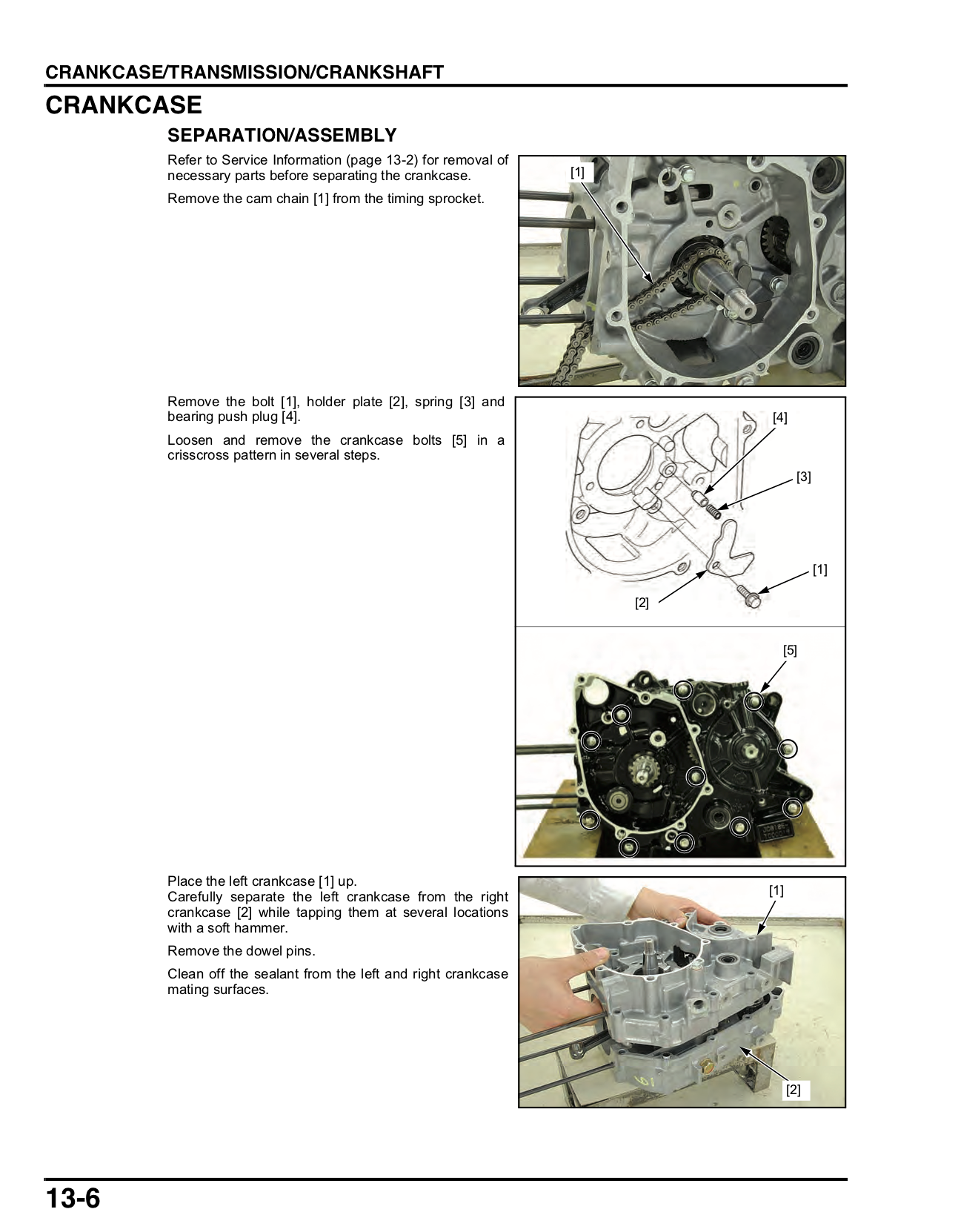 CRANKCASE/TRANSMISSION/CRANKSHAFT

CRANKCASE

SEPARATION/ASSEMBLY

Refer to Service Information (page 13-2) for removal of necessary parts before separating the crankcase.

Remove the cam chain [1] from the timing sprocket.

[1]

Remove the bolt [1], holder plate [2], spring [3] and bearing push plug [4].

Loosen and remove the crankcase bolts [5] in a crisscross pattern in several steps.

[4]

[3]

[1]

[2]

[5]

Place the left crankcase [1] up.
Carefully separate the left crankcase from the right crankcase [2] while tapping them at several locations with a soft hammer.

Remove the dowel pins.

Clean off the sealant from the left and right crankcase mating surfaces.

[1]

[2]

13-6