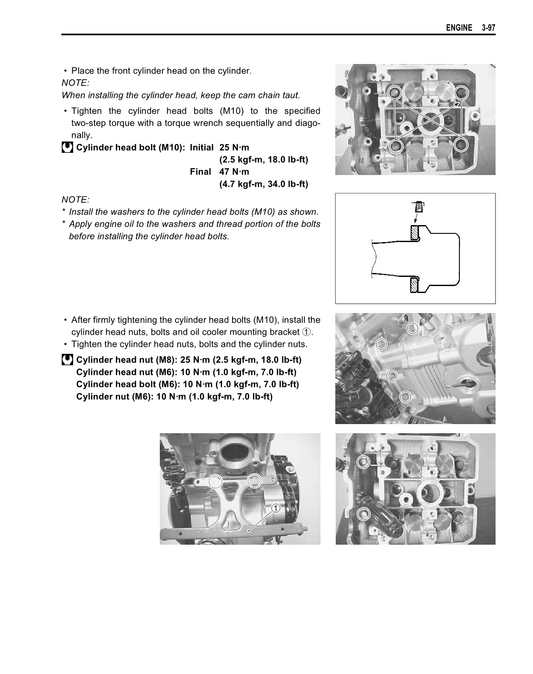 ENGINE 3-97

• Place the front cylinder head on the cylinder.

NOTE:
When installing the cylinder head, keep the cam chain taut.

• Tighten the cylinder head bolts (M10) to the specified two-step torque with a torque wrench sequentially and diagonally.

Cylinder head bolt (M10): Initial 25 N·m (2.5 kgf-m, 18.0 lb-ft)
Final 47 N·m (4.7 kgf-m, 34.0 lb-ft)

NOTE:
* Install the washers to the cylinder head bolts (M10) as shown.
* Apply engine oil to the washers and thread portion of the bolts before installing the cylinder head bolts.

• After firmly tightening the cylinder head bolts (M10), install the cylinder head nuts, bolts and oil cooler mounting bracket ①.
• Tighten the cylinder head nuts, bolts and the cylinder nuts.

Cylinder head nut (M8): 25 N·m (2.5 kgf-m, 18.0 lb-ft)
Cylinder head nut (M6): 10 N·m (1.0 kgf-m, 7.0 lb-ft)
Cylinder head bolt (M6): 10 N·m (1.0 kgf-m, 7.0 lb-ft)
Cylinder nut (M6): 10 N·m (1.0 kgf-m, 7.0 lb-ft)

①