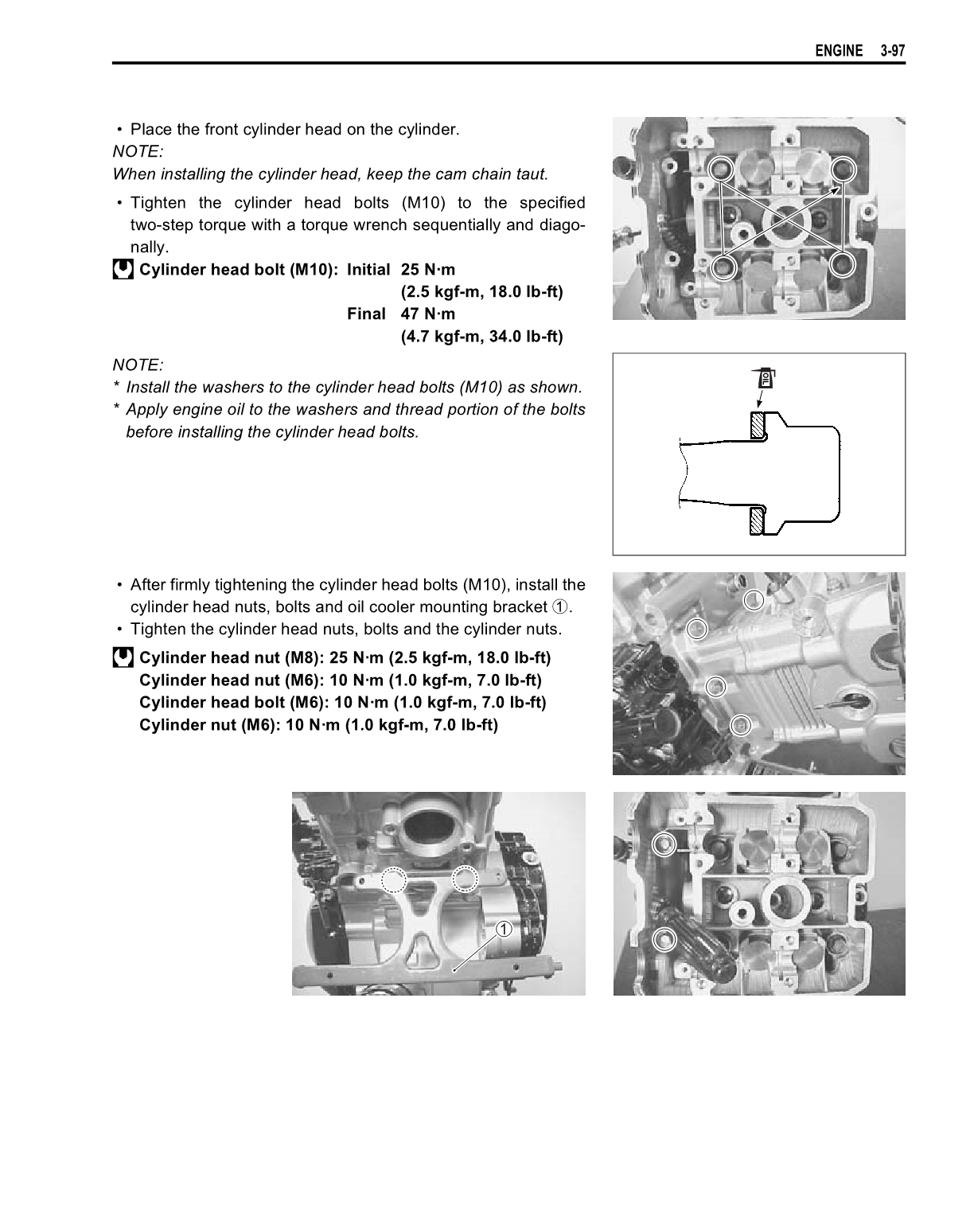 ENGINE 3-97

• Place the front cylinder head on the cylinder.

NOTE:
When installing the cylinder head, keep the cam chain taut.

• Tighten the cylinder head bolts (M10) to the specified two-step torque with a torque wrench sequentially and diagonally.

Cylinder head bolt (M10): Initial 25 N·m (2.5 kgf-m, 18.0 lb-ft)
Final 47 N·m (4.7 kgf-m, 34.0 lb-ft)

NOTE:
* Install the washers to the cylinder head bolts (M10) as shown.
* Apply engine oil to the washers and thread portion of the bolts before installing the cylinder head bolts.

OIL

• After firmly tightening the cylinder head bolts (M10), install the cylinder head nuts, bolts and oil cooler mounting bracket ①.
• Tighten the cylinder head nuts, bolts and the cylinder nuts.

Cylinder head nut (M8): 25 N·m (2.5 kgf-m, 18.0 lb-ft)
Cylinder head nut (M6): 10 N·m (1.0 kgf-m, 7.0 lb-ft)
Cylinder head bolt (M6): 10 N·m (1.0 kgf-m, 7.0 lb-ft)
Cylinder nut (M6): 10 N·m (1.0 kgf-m, 7.0 lb-ft)

①

①