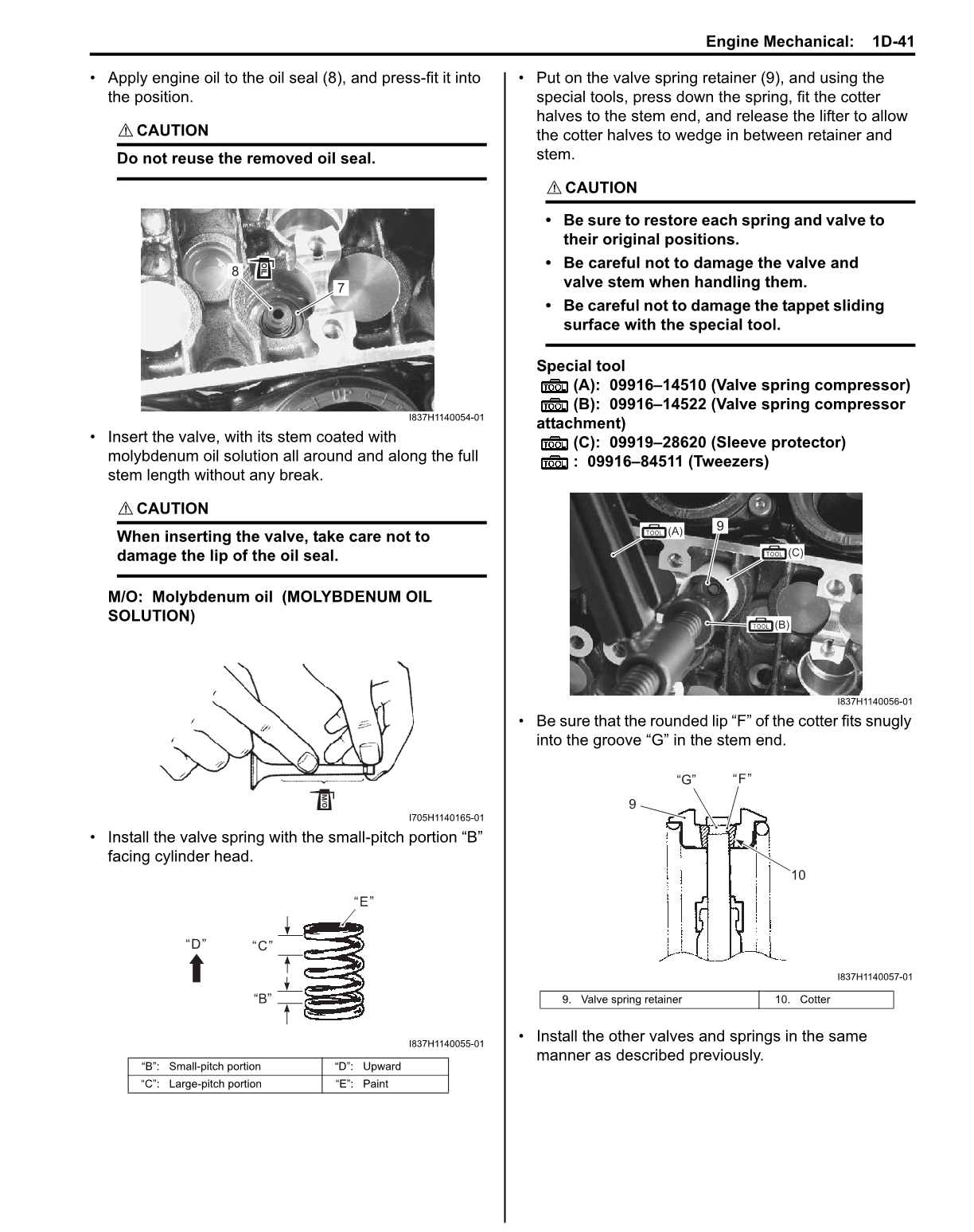 Engine Mechanical: 1D-41

• Apply engine oil to the oil seal (8), and press-fit it into the position.

⚠ CAUTION

Do not reuse the removed oil seal.

8
OIL
7

I837H1140054-01

• Insert the valve, with its stem coated with molybdenum oil solution all around and along the full stem length without any break.

⚠ CAUTION

When inserting the valve, take care not to damage the lip of the oil seal.

M/O: Molybdenum oil (MOLYBDENUM OIL SOLUTION)

M/O

I705H1140165-01

• Install the valve spring with the small-pitch portion “B” facing cylinder head.

“E”
“D”
“C”
“B”

I837H1140055-01

| “B”: Small-pitch portion | “D”: Upward |
|---|---|
| “C”: Large-pitch portion | “E”: Paint |

• Put on the valve spring retainer (9), and using the special tools, press down the spring, fit the cotter halves to the stem end, and release the lifter to allow the cotter halves to wedge in between retainer and stem.

⚠ CAUTION

• Be sure to restore each spring and valve to their original positions.
• Be careful not to damage the valve and valve stem when handling them.
• Be careful not to damage the tappet sliding surface with the special tool.

Special tool
TOOL (A): 09916–14510 (Valve spring compressor)
TOOL (B): 09916–14522 (Valve spring compressor attachment)
TOOL (C): 09919–28620 (Sleeve protector)
TOOL : 09916–84511 (Tweezers)

TOOL (A)
9
TOOL (C)
TOOL (B)

I837H1140056-01

• Be sure that the rounded lip “F” of the cotter fits snugly into the groove “G” in the stem end.

“G”
“F”
9
10

I837H1140057-01

| 9. Valve spring retainer | 10. Cotter |
|---|---|

• Install the other valves and springs in the same manner as described previously.