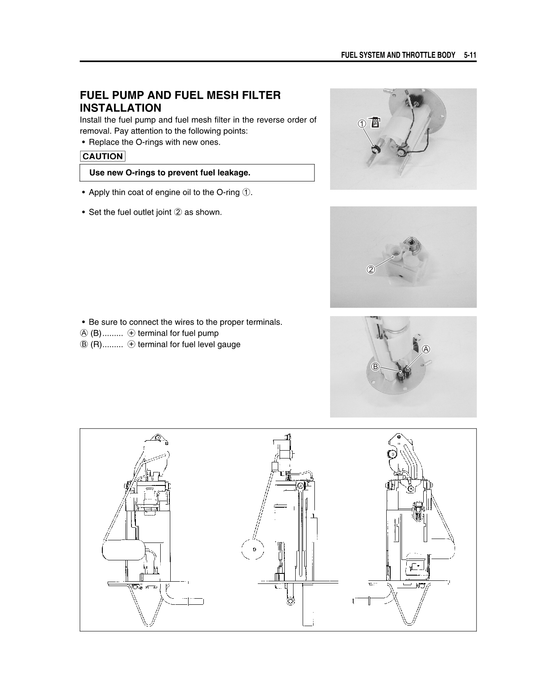 FUEL SYSTEM AND THROTTLE BODY 5-11

FUEL PUMP AND FUEL MESH FILTER INSTALLATION

Install the fuel pump and fuel mesh filter in the reverse order of removal. Pay attention to the following points:

• Replace the O-rings with new ones.

CAUTION

Use new O-rings to prevent fuel leakage.

• Apply thin coat of engine oil to the O-ring ①.

• Set the fuel outlet joint ② as shown.

• Be sure to connect the wires to the proper terminals.
Ⓐ (B)......... ⊕ terminal for fuel pump
Ⓑ (R)......... ⊕ terminal for fuel level gauge

①

②

Ⓐ

Ⓑ