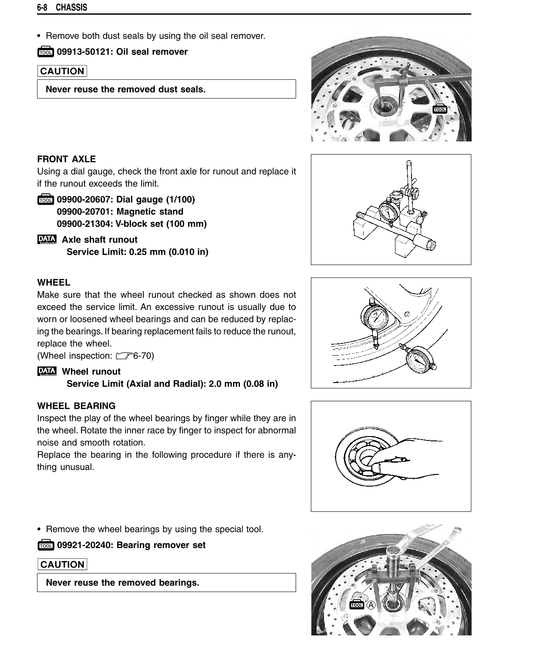 6-8 CHASSIS

• Remove both dust seals by using the oil seal remover.

TOOL 09913-50121: Oil seal remover

CAUTION

Never reuse the removed dust seals.

TOOL

FRONT AXLE
Using a dial gauge, check the front axle for runout and replace it if the runout exceeds the limit.

TOOL 09900-20607: Dial gauge (1/100)
09900-20701: Magnetic stand
09900-21304: V-block set (100 mm)

DATA Axle shaft runout
Service Limit: 0.25 mm (0.010 in)

WHEEL
Make sure that the wheel runout checked as shown does not exceed the service limit. An excessive runout is usually due to worn or loosened wheel bearings and can be reduced by replacing the bearings. If bearing replacement fails to reduce the runout, replace the wheel.
(Wheel inspection: 6-70)

DATA Wheel runout
Service Limit (Axial and Radial): 2.0 mm (0.08 in)

WHEEL BEARING
Inspect the play of the wheel bearings by finger while they are in the wheel. Rotate the inner race by finger to inspect for abnormal noise and smooth rotation.
Replace the bearing in the following procedure if there is anything unusual.

• Remove the wheel bearings by using the special tool.

TOOL 09921-20240: Bearing remover set

CAUTION

Never reuse the removed bearings.

TOOL
Ⓐ