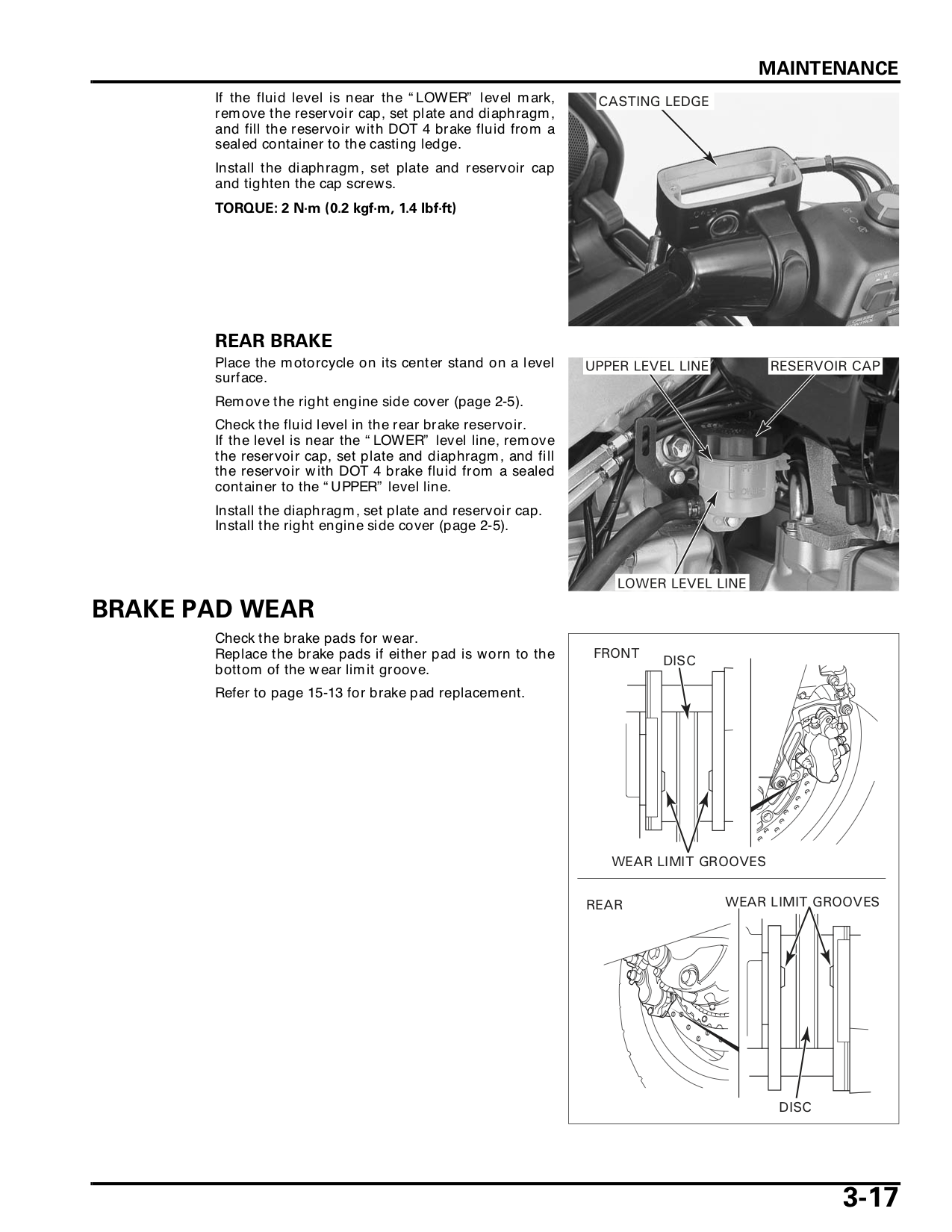 MAINTENANCE

If the fluid level is near the "LOWER" level mark, remove the reservoir cap, set plate and diaphragm, and fill the reservoir with DOT 4 brake fluid from a sealed container to the casting ledge.

Install the diaphragm, set plate and reservoir cap and tighten the cap screws.

TORQUE: 2 N·m (0.2 kgf·m, 1.4 lbf·ft)

CASTING LEDGE

REAR BRAKE

Place the motorcycle on its center stand on a level surface.

Remove the right engine side cover (page 2-5).

Check the fluid level in the rear brake reservoir.
If the level is near the "LOWER" level line, remove the reservoir cap, set plate and diaphragm, and fill the reservoir with DOT 4 brake fluid from a sealed container to the "UPPER" level line.

Install the diaphragm, set plate and reservoir cap.
Install the right engine side cover (page 2-5).

UPPER LEVEL LINE
RESERVOIR CAP
LOWER LEVEL LINE

BRAKE PAD WEAR

Check the brake pads for wear.
Replace the brake pads if either pad is worn to the bottom of the wear limit groove.

Refer to page 15-13 for brake pad replacement.

FRONT
DISC
WEAR LIMIT GROOVES

REAR
WEAR LIMIT GROOVES
DISC

3-17