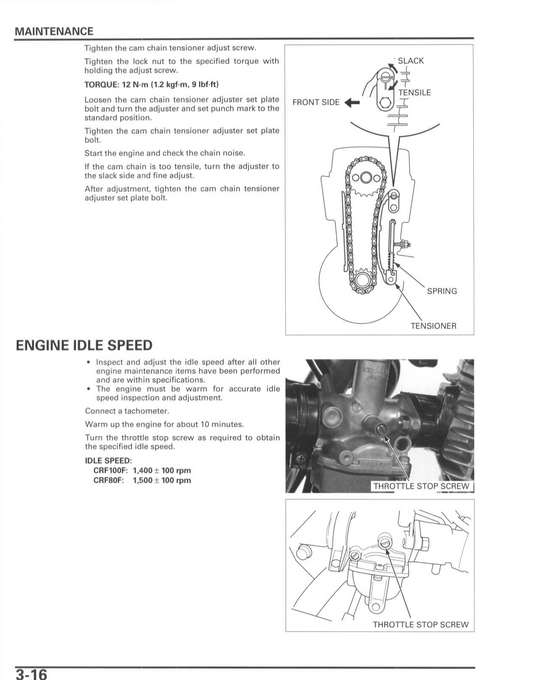 MAINTENANCE

Tighten the cam chain tensioner adjust screw.

Tighten the lock nut to the specified torque with holding the adjust screw.

TORQUE: 12 N·m (1.2 kgf·m, 9 lbf·ft)

Loosen the cam chain tensioner adjuster set plate bolt and turn the adjuster and set punch mark to the standard position.

Tighten the cam chain tensioner adjuster set plate bolt.

Start the engine and check the chain noise.

If the cam chain is too tensile, turn the adjuster to the slack side and fine adjust.

After adjustment, tighten the cam chain tensioner adjuster set plate bolt.

SLACK
TENSILE
FRONT SIDE
SPRING
TENSIONER

ENGINE IDLE SPEED

• Inspect and adjust the idle speed after all other engine maintenance items have been performed and are within specifications.
• The engine must be warm for accurate idle speed inspection and adjustment.

Connect a tachometer.

Warm up the engine for about 10 minutes.

Turn the throttle stop screw as required to obtain the specified idle speed.

IDLE SPEED:
CRF100F: 1,400 ± 100 rpm
CRF80F: 1,500 ± 100 rpm

THROTTLE STOP SCREW

THROTTLE STOP SCREW

3-16