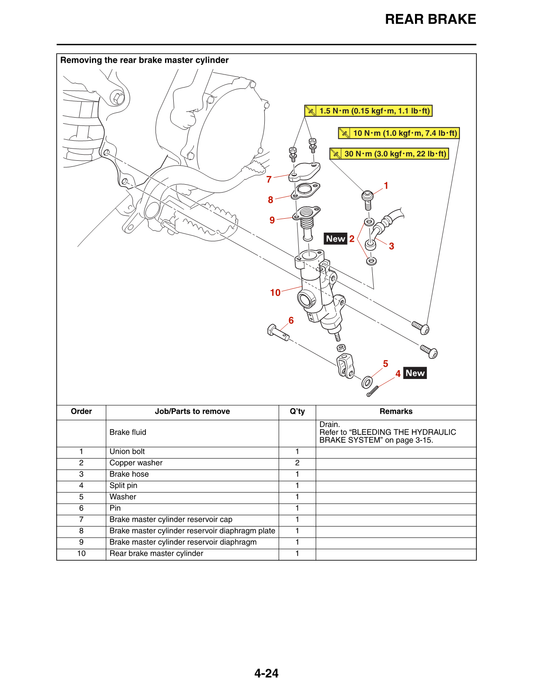 REAR BRAKE

Removing the rear brake master cylinder

1.5 N·m (0.15 kgf·m, 1.1 lb·ft)
10 N·m (1.0 kgf·m, 7.4 lb·ft)
30 N·m (3.0 kgf·m, 22 lb·ft)

7
8
9
1
New
2
3
10
6
5
4
New

| Order | Job/Parts to remove | Q'ty | Remarks |
|---|---|---|---|
| | Brake fluid | | Drain. Refer to "BLEEDING THE HYDRAULIC BRAKE SYSTEM" on page 3-15. |
| 1 | Union bolt | 1 | |
| 2 | Copper washer | 2 | |
| 3 | Brake hose | 1 | |
| 4 | Split pin | 1 | |
| 5 | Washer | 1 | |
| 6 | Pin | 1 | |
| 7 | Brake master cylinder reservoir cap | 1 | |
| 8 | Brake master cylinder reservoir diaphragm plate | 1 | |
| 9 | Brake master cylinder reservoir diaphragm | 1 | |
| 10 | Rear brake master cylinder | 1 | |

4-24