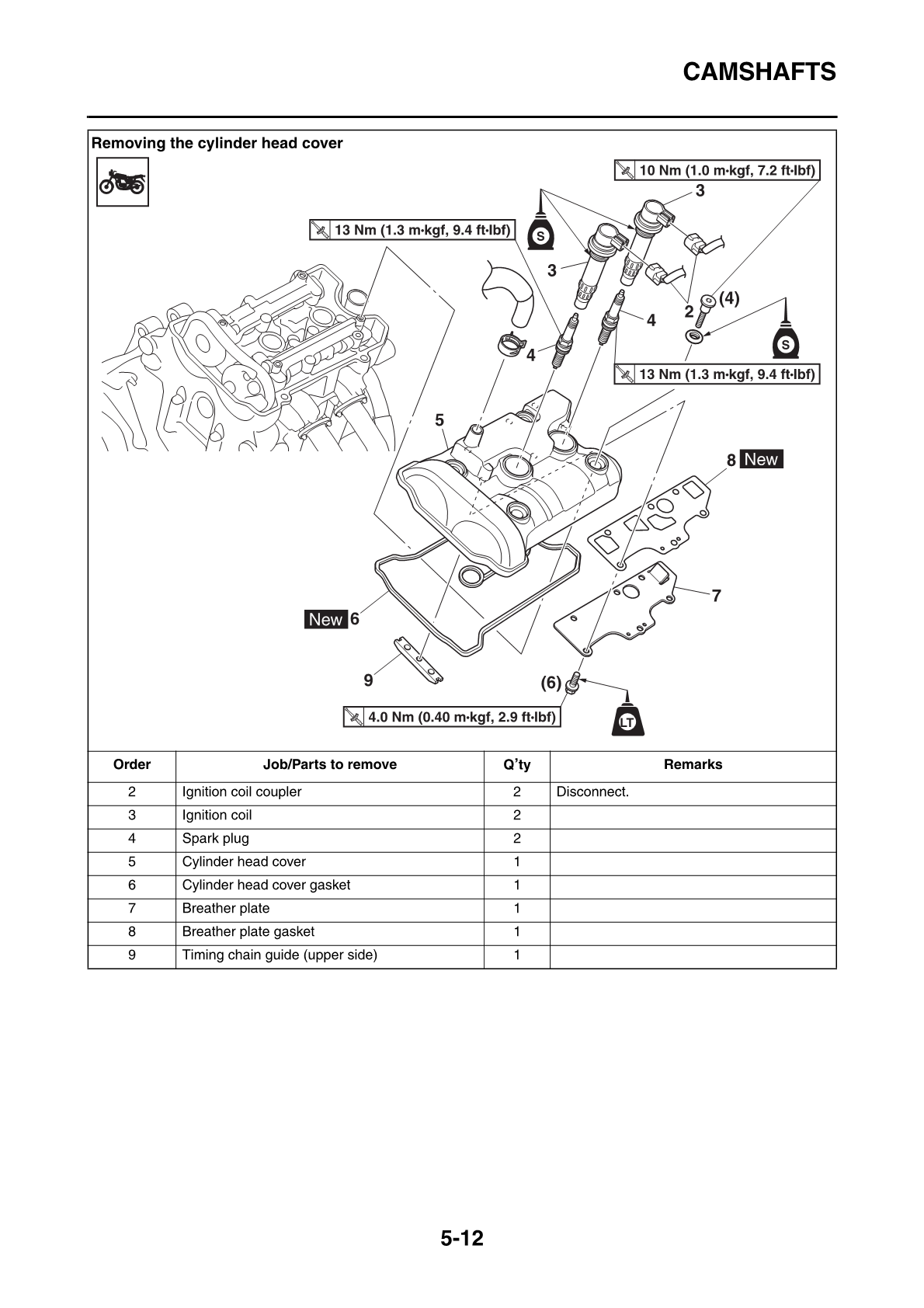 CAMSHAFTS

Removing the cylinder head cover

10 Nm (1.0 m·kgf, 7.2 ft·lbf)
3
13 Nm (1.3 m·kgf, 9.4 ft·lbf)
S
3
(4)
2
4
S
4
13 Nm (1.3 m·kgf, 9.4 ft·lbf)
5
8 New
7
New 6
9
(6)
4.0 Nm (0.40 m·kgf, 2.9 ft·lbf)
LT

| Order | Job/Parts to remove | Q'ty | Remarks |
|---|---|---|---|
| 2 | Ignition coil coupler | 2 | Disconnect. |
| 3 | Ignition coil | 2 | |
| 4 | Spark plug | 2 | |
| 5 | Cylinder head cover | 1 | |
| 6 | Cylinder head cover gasket | 1 | |
| 7 | Breather plate | 1 | |
| 8 | Breather plate gasket | 1 | |
| 9 | Timing chain guide (upper side) | 1 | |

5-12