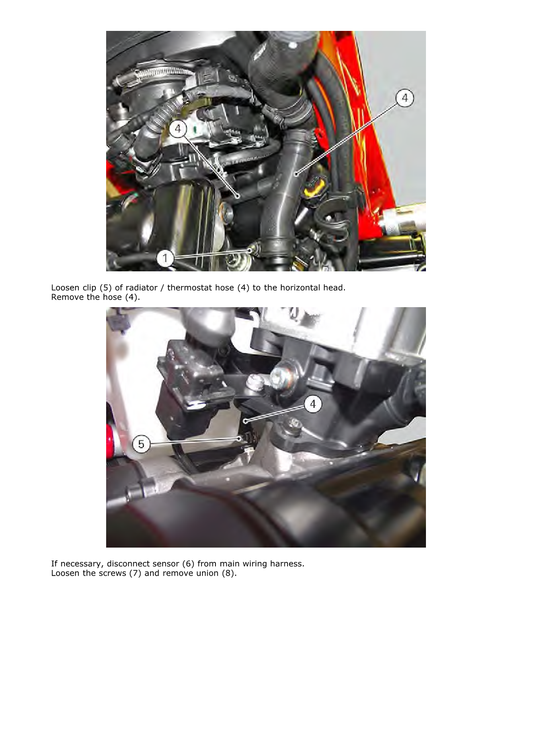 4

4

1

Loosen clip (5) of radiator / thermostat hose (4) to the horizontal head.
Remove the hose (4).

4

5

If necessary, disconnect sensor (6) from main wiring harness.
Loosen the screws (7) and remove union (8).