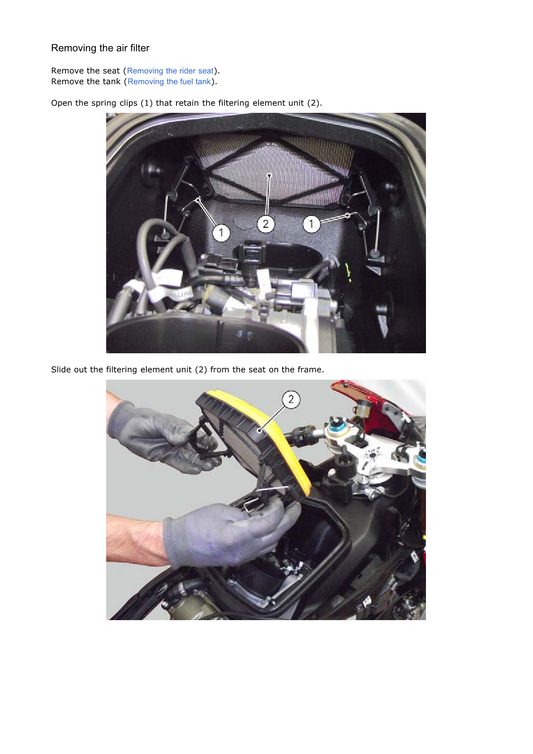 Removing the air filter

Remove the seat (Removing the rider seat).
Remove the tank (Removing the fuel tank).

Open the spring clips (1) that retain the filtering element unit (2).

1 2 1

Slide out the filtering element unit (2) from the seat on the frame.

2