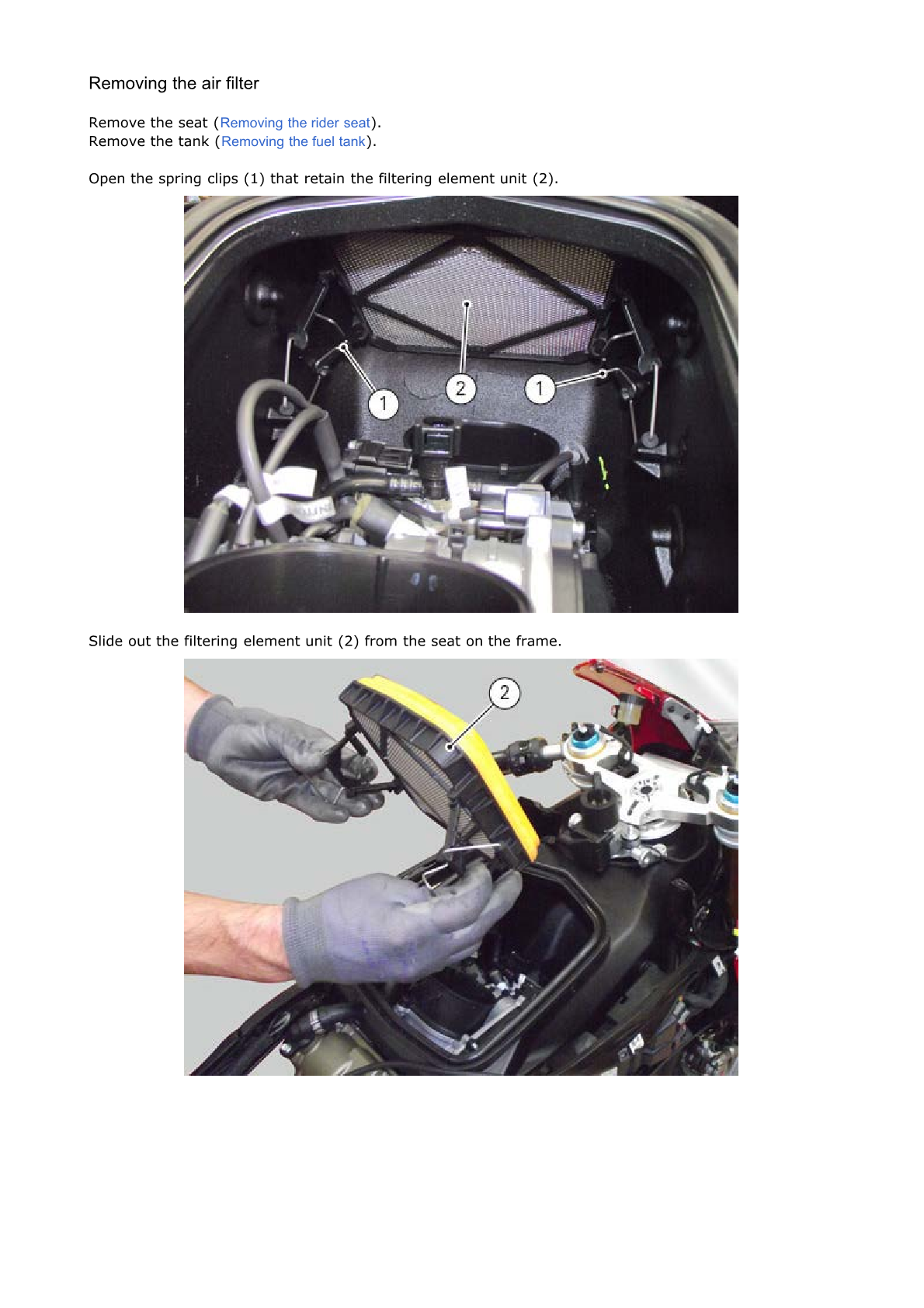 Removing the air filter

Remove the seat (Removing the rider seat).
Remove the tank (Removing the fuel tank).

Open the spring clips (1) that retain the filtering element unit (2).

1
2
1

Slide out the filtering element unit (2) from the seat on the frame.

2